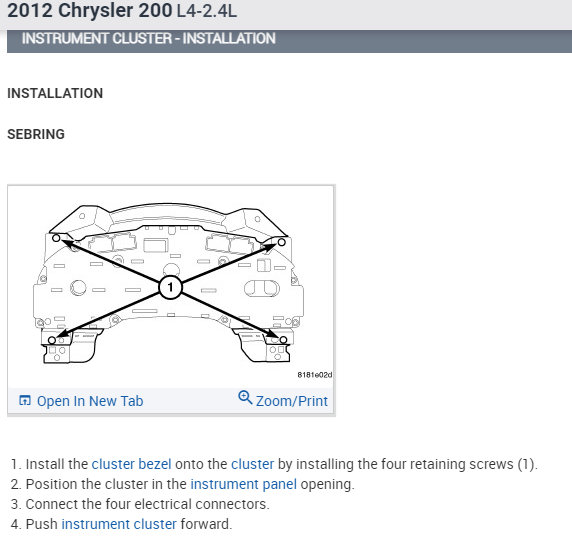 2012 Chrysler 200 L4-2.4L

INSTRUMENT CLUSTER - INSTALLATION

INSTALLATION

SEBRING

1

8181e02d

Open In New Tab

Zoom/Print

1. Install the cluster bezel onto the cluster by installing the four retaining screws (1).
2. Position the cluster in the instrument panel opening.
3. Connect the four electrical connectors.
4. Push instrument cluster forward.