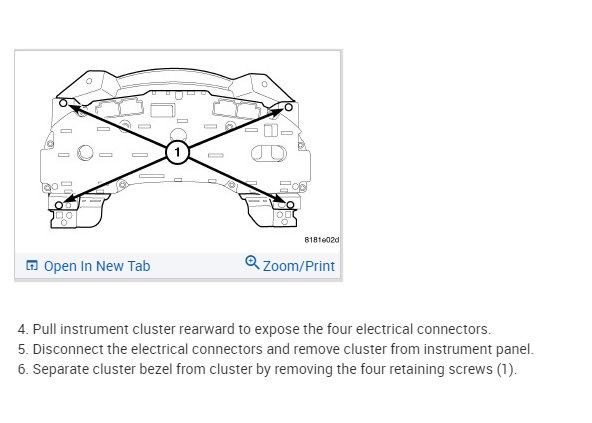 1

8181e02d

Open In New Tab

Zoom/Print

4. Pull instrument cluster rearward to expose the four electrical connectors.
5. Disconnect the electrical connectors and remove cluster from instrument panel.
6. Separate cluster bezel from cluster by removing the four retaining screws (1).