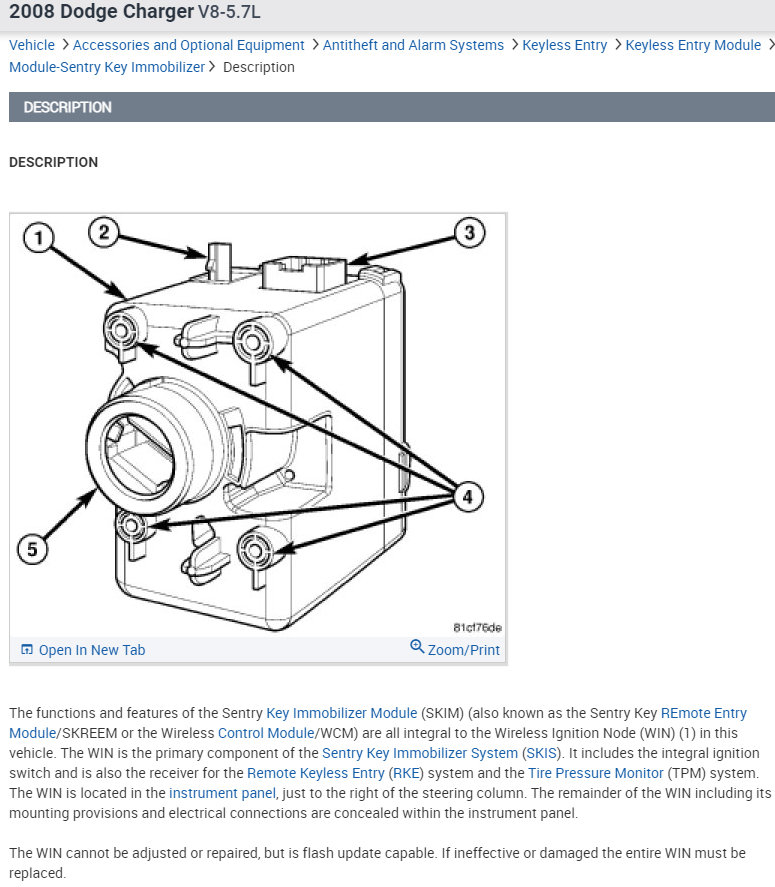 2008 Dodge Charger V8-5.7L

Vehicle > Accessories and Optional Equipment > Antitheft and Alarm Systems > Keyless Entry > Keyless Entry Module > Module-Sentry Key Immobilizer > Description

DESCRIPTION

DESCRIPTION

1
2
3
4
5
81cf76de

Open In New Tab
Zoom/Print

The functions and features of the Sentry Key Immobilizer Module (SKIM) (also known as the Sentry Key REmote Entry Module/SKREEM or the Wireless Control Module/WCM) are all integral to the Wireless Ignition Node (WIN) (1) in this vehicle. The WIN is the primary component of the Sentry Key Immobilizer System (SKIS). It includes the integral ignition switch and is also the receiver for the Remote Keyless Entry (RKE) system and the Tire Pressure Monitor (TPM) system. The WIN is located in the instrument panel, just to the right of the steering column. The remainder of the WIN including its mounting provisions and electrical connections are concealed within the instrument panel.

The WIN cannot be adjusted or repaired, but is flash update capable. If ineffective or damaged the entire WIN must be replaced.