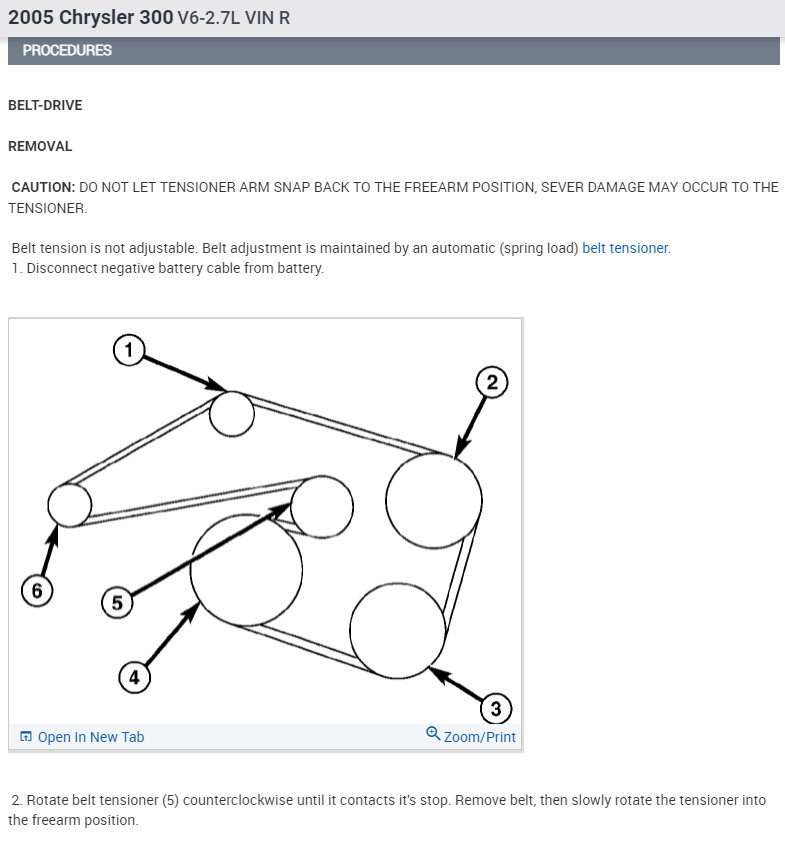 2005 Chrysler 300 V6-2.7L VIN R

PROCEDURES

BELT-DRIVE

REMOVAL

CAUTION: DO NOT LET TENSIONER ARM SNAP BACK TO THE FREEARM POSITION, SEVER DAMAGE MAY OCCUR TO THE TENSIONER.

Belt tension is not adjustable. Belt adjustment is maintained by an automatic (spring load) belt tensioner.
1. Disconnect negative battery cable from battery.

1
2
6
5
4
3

Open In New Tab
Zoom/Print

2. Rotate belt tensioner (5) counterclockwise until it contacts it's stop. Remove belt, then slowly rotate the tensioner into the freearm position.