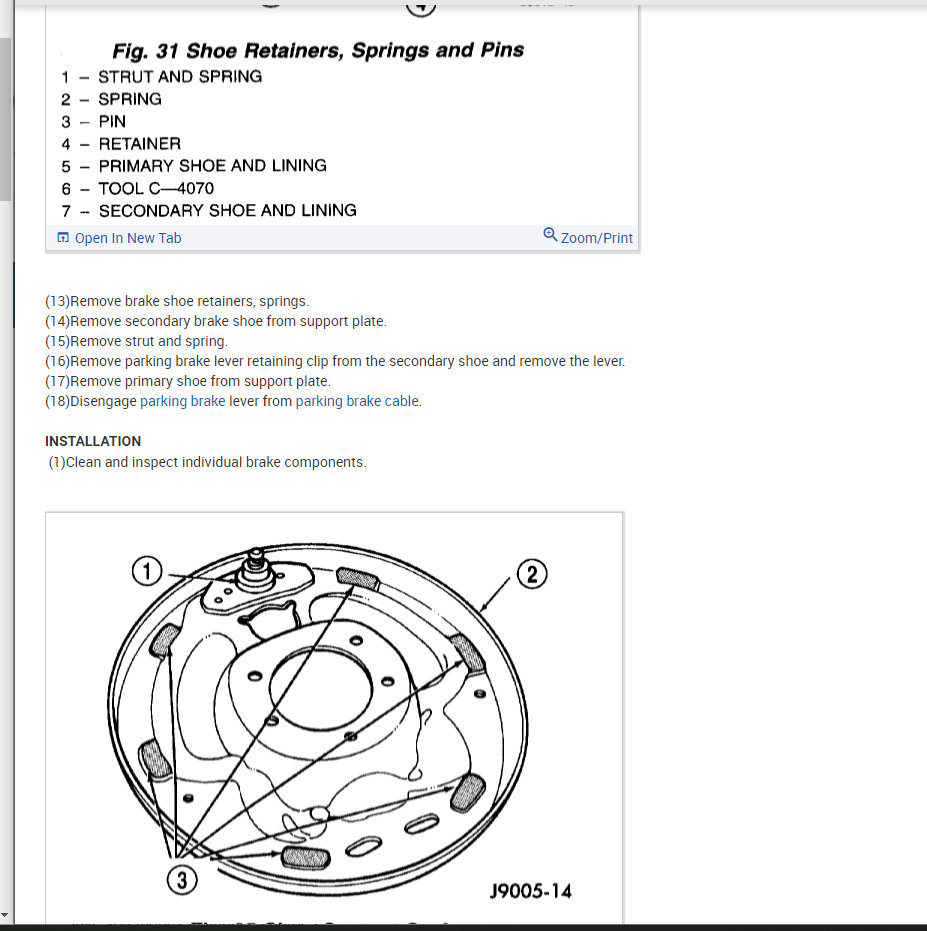 Fig. 31 Shoe Retainers, Springs and Pins
1 – STRUT AND SPRING
2 – SPRING
3 – PIN
4 – RETAINER
5 – PRIMARY SHOE AND LINING
6 – TOOL C—4070
7 – SECONDARY SHOE AND LINING

Open In New Tab
Zoom/Print

(13)Remove brake shoe retainers, springs.
(14)Remove secondary brake shoe from support plate.
(15)Remove strut and spring.
(16)Remove parking brake lever retaining clip from the secondary shoe and remove the lever.
(17)Remove primary shoe from support plate.
(18)Disengage parking brake lever from parking brake cable.

INSTALLATION
(1)Clean and inspect individual brake components.

1
2
3
J9005-14