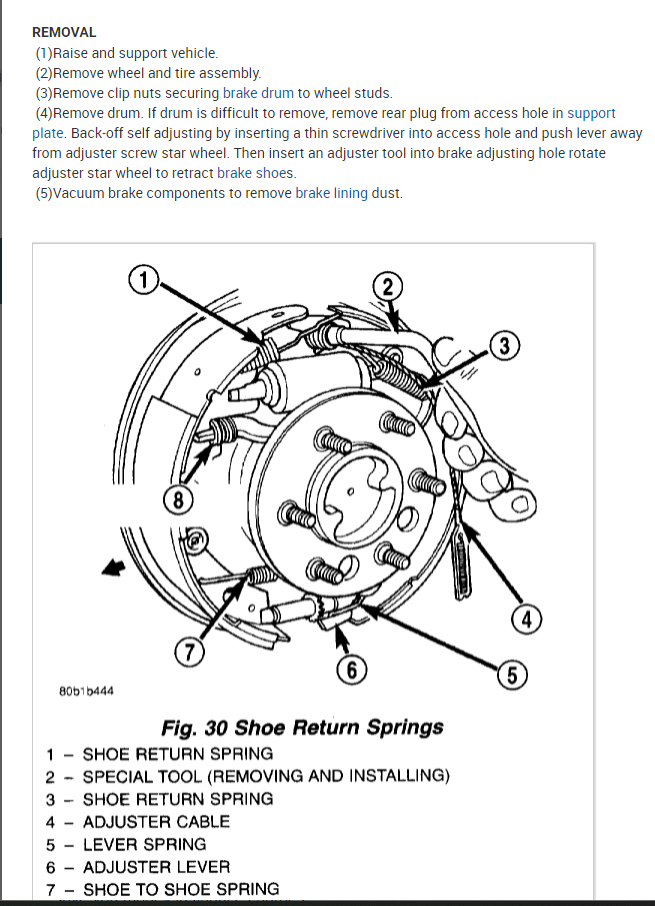 REMOVAL
(1)Raise and support vehicle.
(2)Remove wheel and tire assembly.
(3)Remove clip nuts securing brake drum to wheel studs.
(4)Remove drum. If drum is difficult to remove, remove rear plug from access hole in support plate. Back-off self adjusting by inserting a thin screwdriver into access hole and push lever away from adjuster screw star wheel. Then insert an adjuster tool into brake adjusting hole rotate adjuster star wheel to retract brake shoes.
(5)Vacuum brake components to remove brake lining dust.

1
2
3
8
4
7
6
5

80b1b444

Fig. 30 Shoe Return Springs
1 – SHOE RETURN SPRING
2 – SPECIAL TOOL (REMOVING AND INSTALLING)
3 – SHOE RETURN SPRING
4 – ADJUSTER CABLE
5 – LEVER SPRING
6 – ADJUSTER LEVER
7 – SHOE TO SHOE SPRING