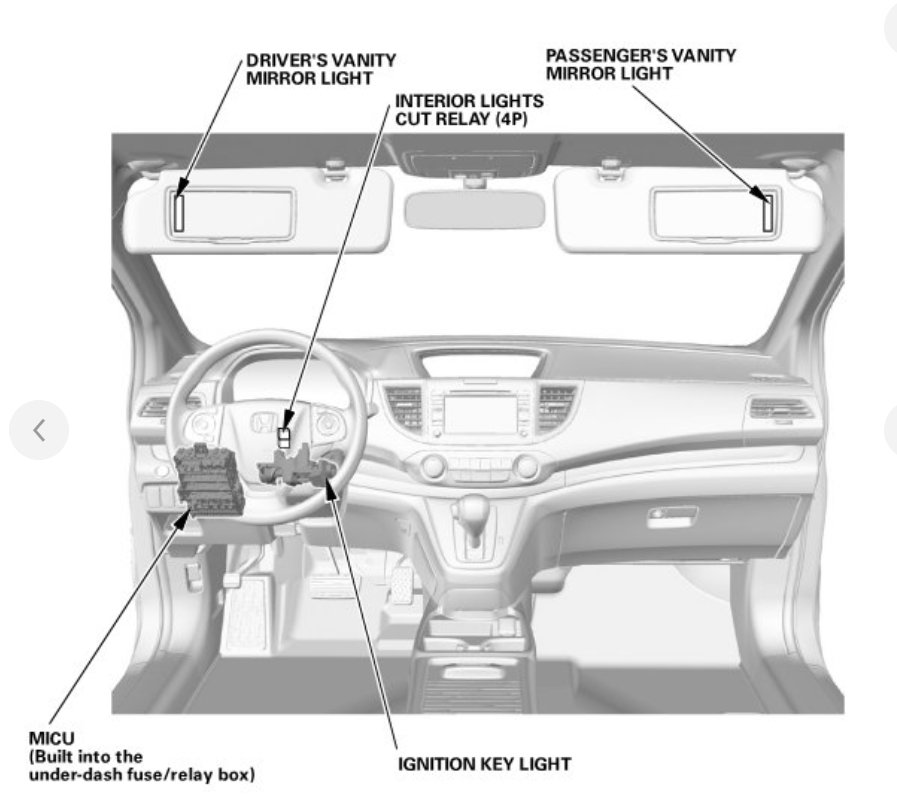 DRIVER'S VANITY MIRROR LIGHT

INTERIOR LIGHTS CUT RELAY (4P)

PASSENGER'S VANITY MIRROR LIGHT

MICU
(Built into the under-dash fuse/relay box)

IGNITION KEY LIGHT