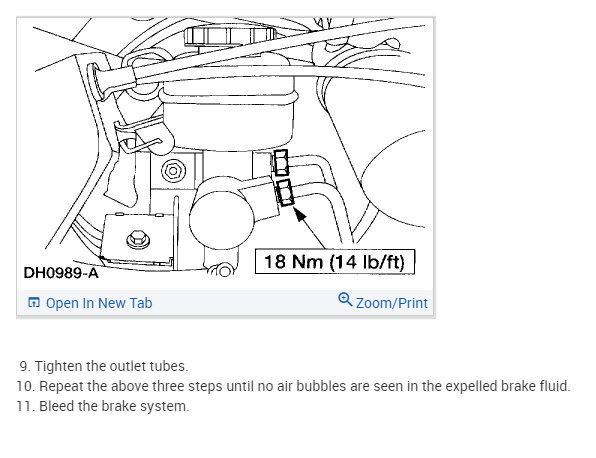 18 Nm (14 lb/ft)

DH0989-A

Open In New Tab

Zoom/Print

9. Tighten the outlet tubes.
10. Repeat the above three steps until no air bubbles are seen in the expelled brake fluid.
11. Bleed the brake system.