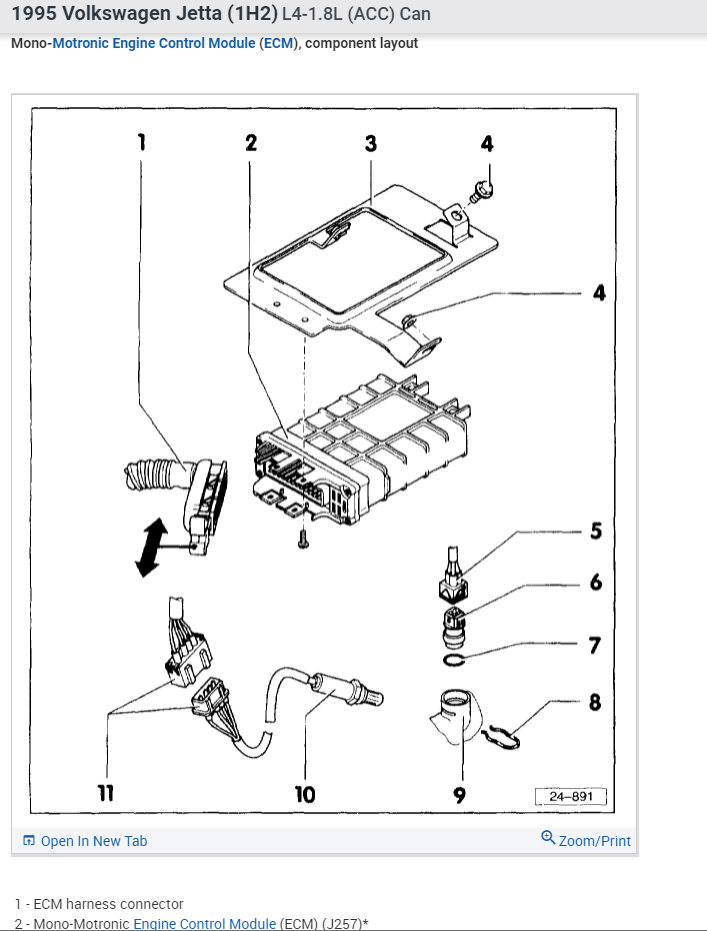 1995 Volkswagen Jetta (1H2) L4-1.8L (ACC) Can

Mono-Motronic Engine Control Module (ECM), component layout

1
2
3
4
4
5
6
7
8
11
10
9
24–891

Open In New Tab
Zoom/Print

1 - ECM harness connector
2 - Mono-Motronic Engine Control Module (ECM) (J257)*