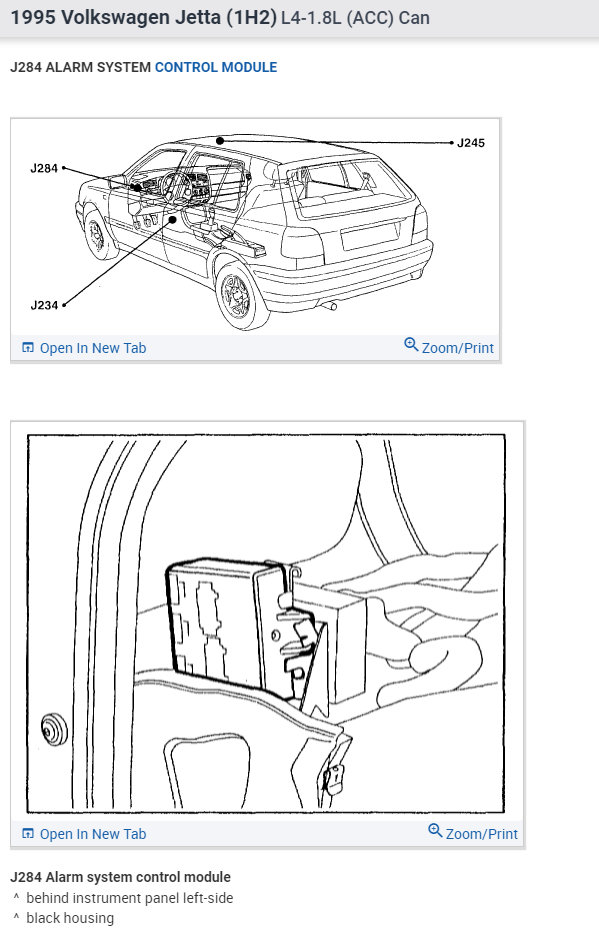 1995 Volkswagen Jetta (1H2) L4-1.8L (ACC) Can

J284 ALARM SYSTEM CONTROL MODULE

J284

J245

J234

Open In New Tab

Zoom/Print

Open In New Tab

Zoom/Print

J284 Alarm system control module

^ behind instrument panel left-side

^ black housing