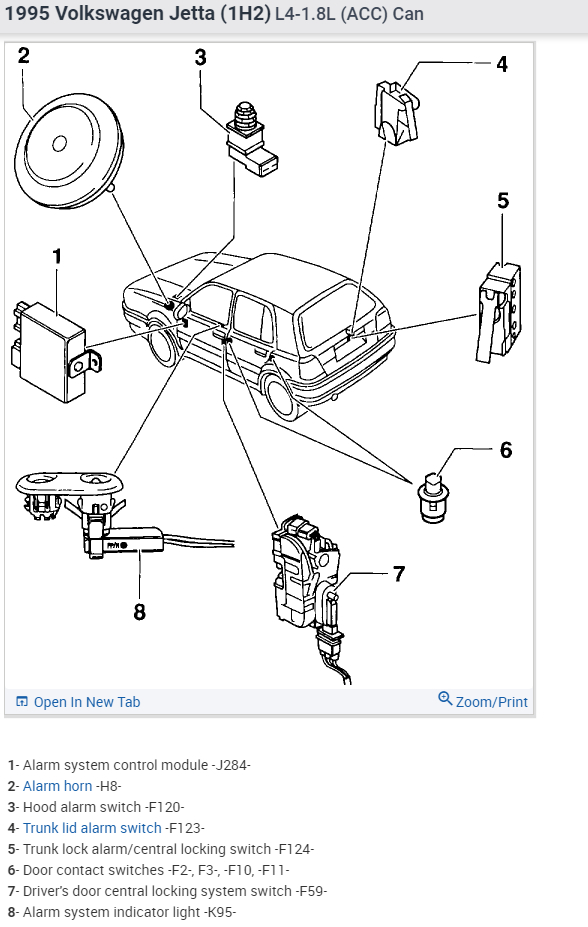 1995 Volkswagen Jetta (1H2) L4-1.8L (ACC) Can

2
3
4
5
1
6
7
8

Open In New Tab
Zoom/Print

1- Alarm system control module -J284-
2- Alarm horn -H8-
3- Hood alarm switch -F120-
4- Trunk lid alarm switch -F123-
5- Trunk lock alarm/central locking switch -F124-
6- Door contact switches -F2-, F3-, -F10, -F11-
7- Driver's door central locking system switch -F59-
8- Alarm system indicator light -K95-