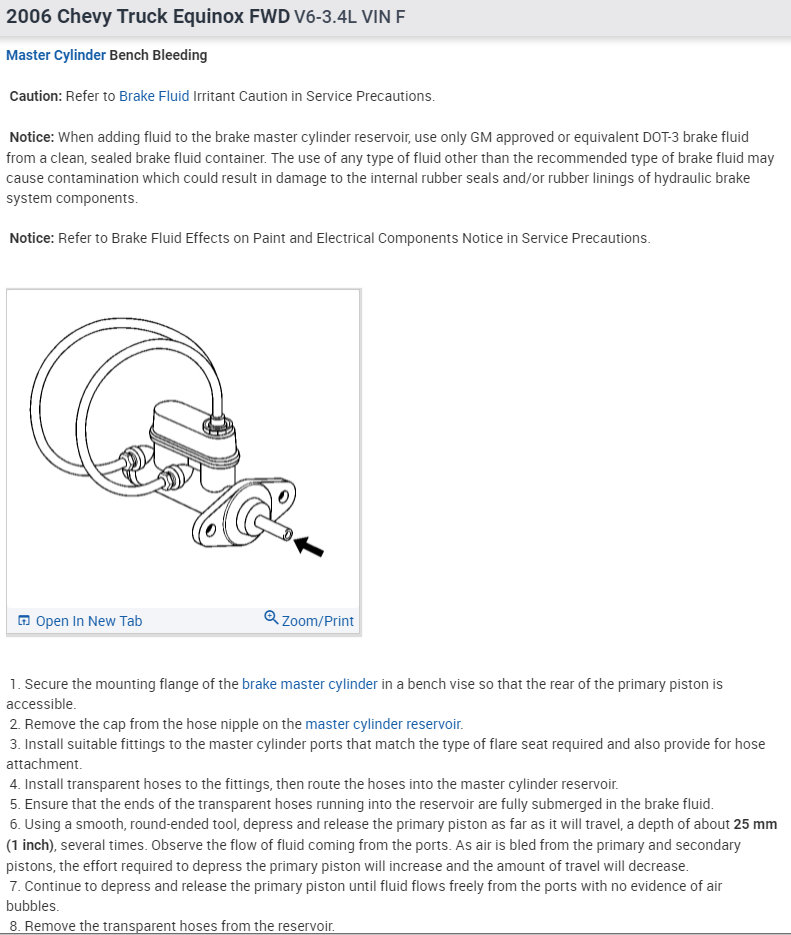 2006 Chevy Truck Equinox FWD V6-3.4L VIN F

Master Cylinder Bench Bleeding

Caution: Refer to Brake Fluid Irritant Caution in Service Precautions.

Notice: When adding fluid to the brake master cylinder reservoir, use only GM approved or equivalent DOT-3 brake fluid from a clean, sealed brake fluid container. The use of any type of fluid other than the recommended type of brake fluid may cause contamination which could result in damage to the internal rubber seals and/or rubber linings of hydraulic brake system components.

Notice: Refer to Brake Fluid Effects on Paint and Electrical Components Notice in Service Precautions.

Open In New Tab

Zoom/Print

1. Secure the mounting flange of the brake master cylinder in a bench vise so that the rear of the primary piston is accessible.
2. Remove the cap from the hose nipple on the master cylinder reservoir.
3. Install suitable fittings to the master cylinder ports that match the type of flare seat required and also provide for hose attachment.
4. Install transparent hoses to the fittings, then route the hoses into the master cylinder reservoir.
5. Ensure that the ends of the transparent hoses running into the reservoir are fully submerged in the brake fluid.
6. Using a smooth, round-ended tool, depress and release the primary piston as far as it will travel, a depth of about 25 mm (1 inch), several times. Observe the flow of fluid coming from the ports. As air is bled from the primary and secondary pistons, the effort required to depress the primary piston will increase and the amount of travel will decrease.
7. Continue to depress and release the primary piston until fluid flows freely from the ports with no evidence of air bubbles.
8. Remove the transparent hoses from the reservoir.