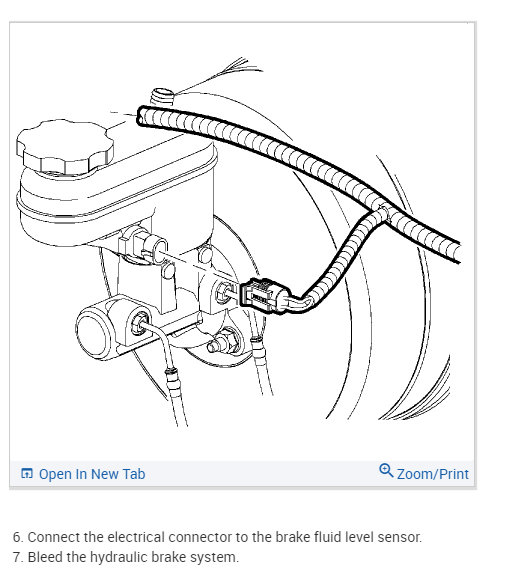 Open In New Tab

Zoom/Print

6. Connect the electrical connector to the brake fluid level sensor.
7. Bleed the hydraulic brake system.