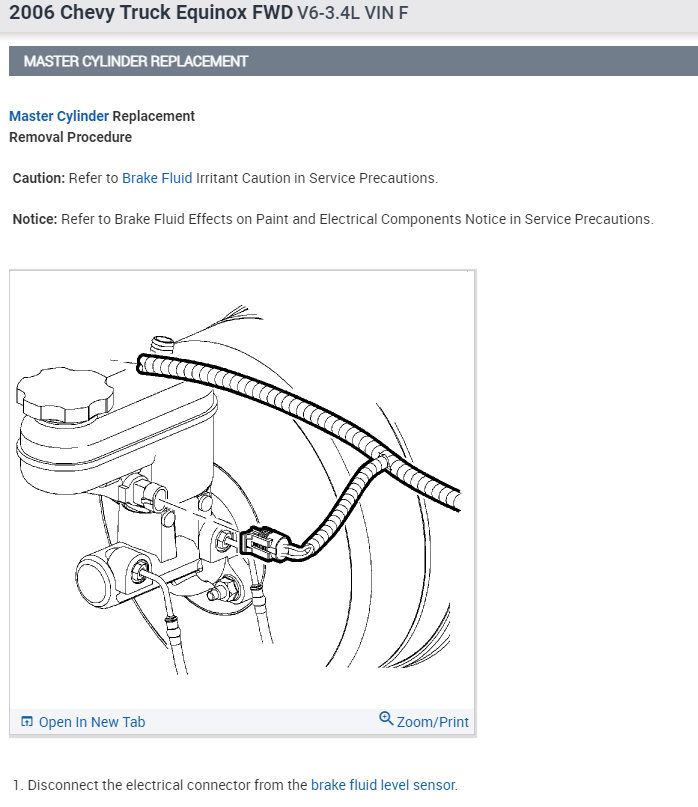 2006 Chevy Truck Equinox FWD V6-3.4L VIN F

MASTER CYLINDER REPLACEMENT

Master Cylinder Replacement
Removal Procedure

Caution: Refer to Brake Fluid Irritant Caution in Service Precautions.

Notice: Refer to Brake Fluid Effects on Paint and Electrical Components Notice in Service Precautions.

Open In New Tab

Zoom/Print

1. Disconnect the electrical connector from the brake fluid level sensor.