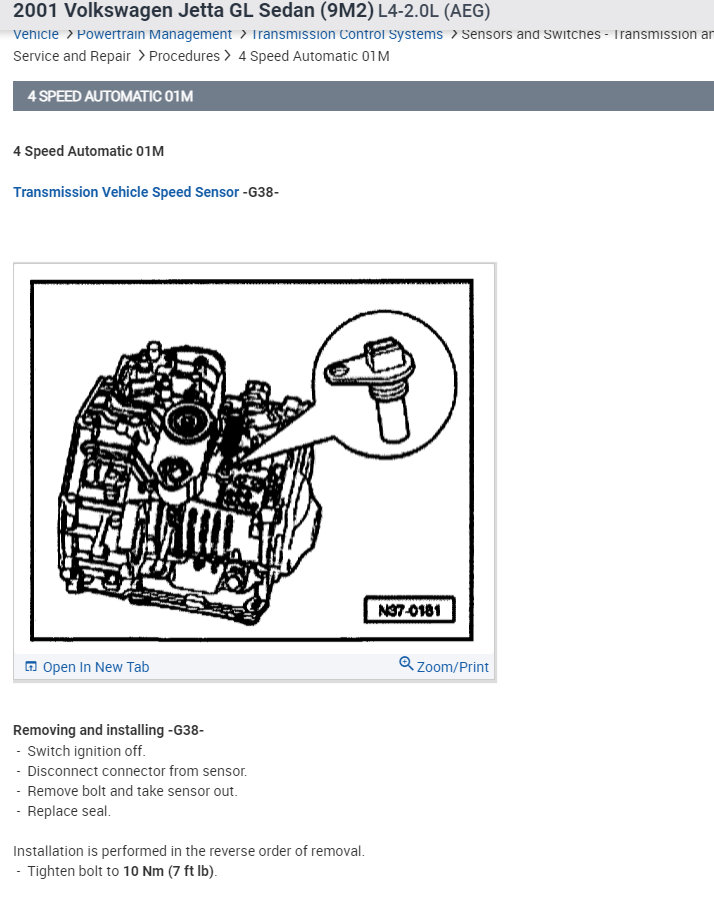 2001 Volkswagen Jetta GL Sedan (9M2) L4-2.0L (AEG)
Vehicle > Powertrain Management > Transmission Control Systems > Sensors and Switches - Transmission an
Service and Repair > Procedures > 4 Speed Automatic 01M

4 SPEED AUTOMATIC 01M

4 Speed Automatic 01M

Transmission Vehicle Speed Sensor -G38-

N37-0181

Open In New Tab
Zoom/Print

Removing and installing -G38-
- Switch ignition off.
- Disconnect connector from sensor.
- Remove bolt and take sensor out.
- Replace seal.

Installation is performed in the reverse order of removal.
- Tighten bolt to 10 Nm (7 ft lb).