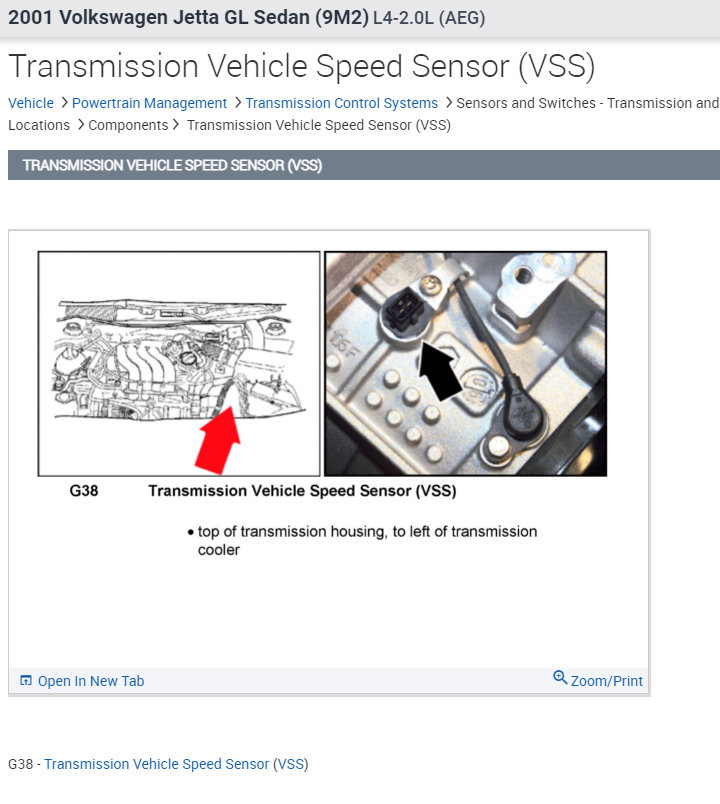 2001 Volkswagen Jetta GL Sedan (9M2) L4-2.0L (AEG)

Transmission Vehicle Speed Sensor (VSS)

Vehicle > Powertrain Management > Transmission Control Systems > Sensors and Switches - Transmission and Locations > Components > Transmission Vehicle Speed Sensor (VSS)

TRANSMISSION VEHICLE SPEED SENSOR (VSS)

06F

G38 Transmission Vehicle Speed Sensor (VSS)

• top of transmission housing, to left of transmission cooler

Open In New Tab

Zoom/Print

G38 - Transmission Vehicle Speed Sensor (VSS)