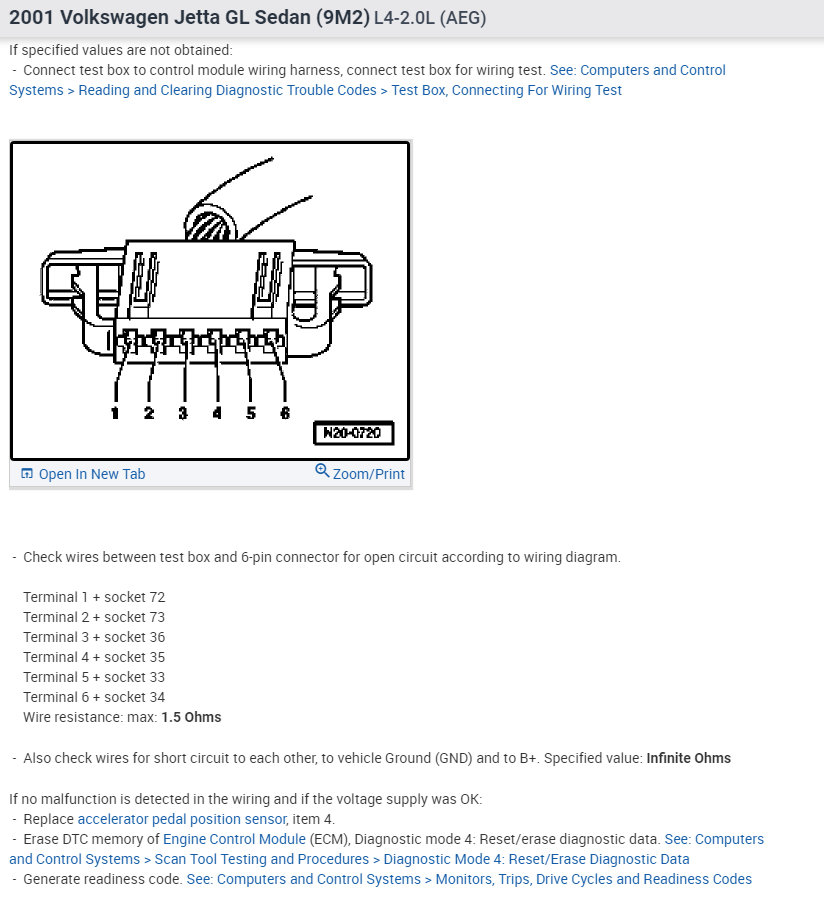 2001 Volkswagen Jetta GL Sedan (9M2) L4-2.0L (AEG)

If specified values are not obtained:
- Connect test box to control module wiring harness, connect test box for wiring test. See: Computers and Control Systems > Reading and Clearing Diagnostic Trouble Codes > Test Box, Connecting For Wiring Test

1 2 3 4 5 6

N20-0720

Open In New Tab Zoom/Print

- Check wires between test box and 6-pin connector for open circuit according to wiring diagram.

Terminal 1 + socket 72
Terminal 2 + socket 73
Terminal 3 + socket 36
Terminal 4 + socket 35
Terminal 5 + socket 33
Terminal 6 + socket 34
Wire resistance: max: 1.5 Ohms

- Also check wires for short circuit to each other, to vehicle Ground (GND) and to B+. Specified value: Infinite Ohms

If no malfunction is detected in the wiring and if the voltage supply was OK:
- Replace accelerator pedal position sensor, item 4.
- Erase DTC memory of Engine Control Module (ECM), Diagnostic mode 4: Reset/erase diagnostic data. See: Computers and Control Systems > Scan Tool Testing and Procedures > Diagnostic Mode 4: Reset/Erase Diagnostic Data
- Generate readiness code. See: Computers and Control Systems > Monitors, Trips, Drive Cycles and Readiness Codes