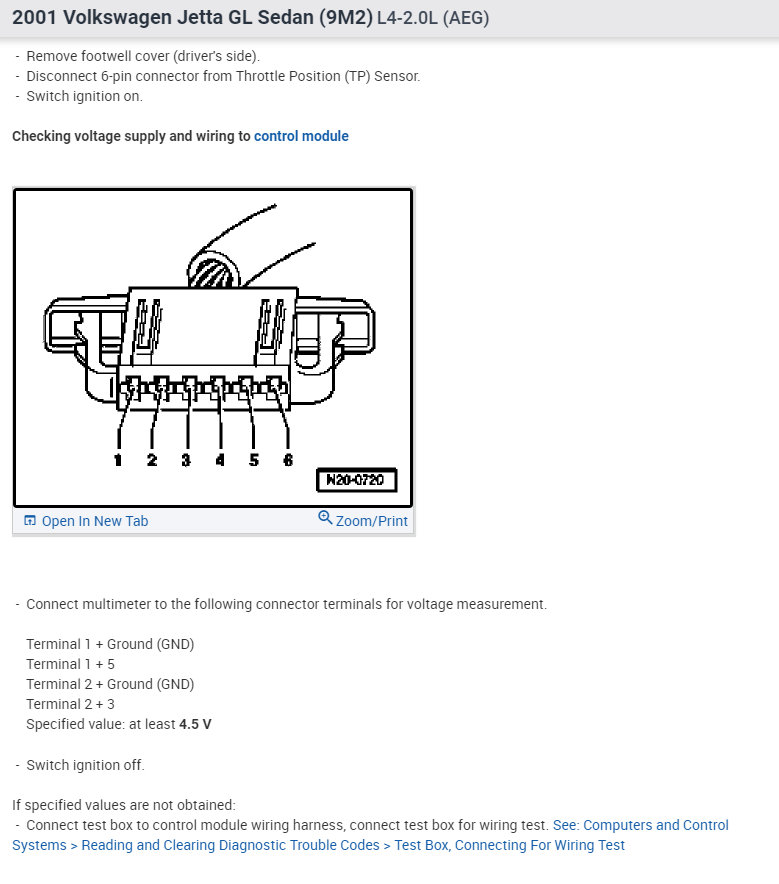 2001 Volkswagen Jetta GL Sedan (9M2) L4-2.0L (AEG)

- Remove footwell cover (driver's side).
- Disconnect 6-pin connector from Throttle Position (TP) Sensor.
- Switch ignition on.

Checking voltage supply and wiring to control module

1 2 3 4 5 6

N20-0720

Open In New Tab

Zoom/Print

- Connect multimeter to the following connector terminals for voltage measurement.

Terminal 1 + Ground (GND)
Terminal 1 + 5
Terminal 2 + Ground (GND)
Terminal 2 + 3
Specified value: at least 4.5 V

- Switch ignition off.

If specified values are not obtained:
- Connect test box to control module wiring harness, connect test box for wiring test. See: Computers and Control Systems > Reading and Clearing Diagnostic Trouble Codes > Test Box, Connecting For Wiring Test