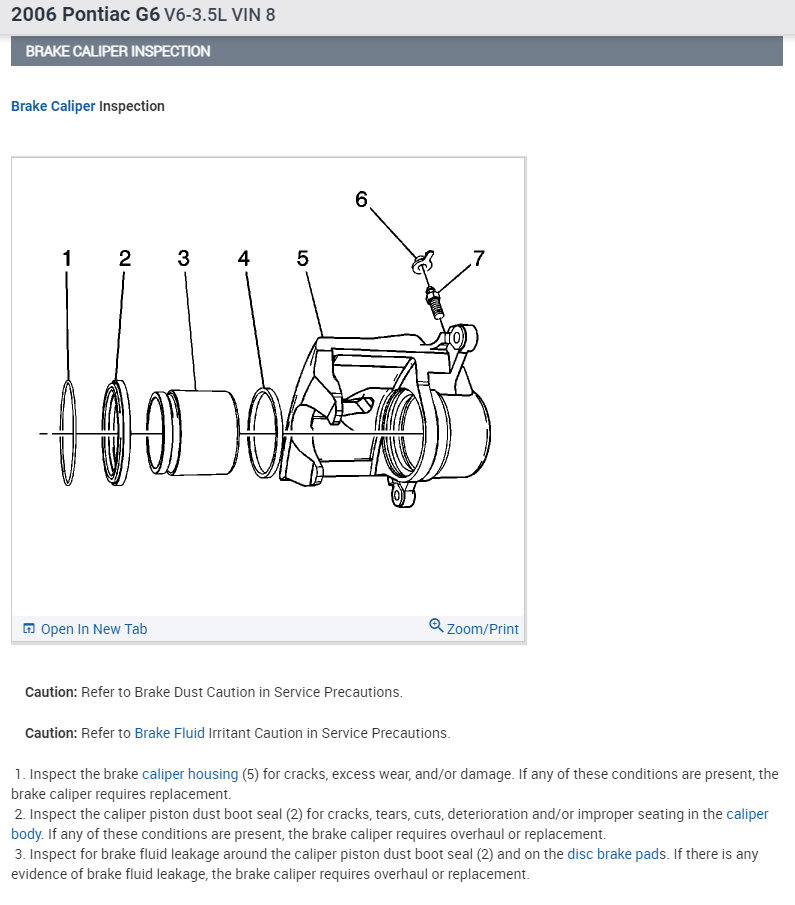 2006 Pontiac G6 V6-3.5L VIN 8

BRAKE CALIPER INSPECTION

Brake Caliper Inspection

6
1 2 3 4 5 7

Open In New Tab Zoom/Print

Caution: Refer to Brake Dust Caution in Service Precautions.

Caution: Refer to Brake Fluid Irritant Caution in Service Precautions.

1. Inspect the brake caliper housing (5) for cracks, excess wear, and/or damage. If any of these conditions are present, the brake caliper requires replacement.
2. Inspect the caliper piston dust boot seal (2) for cracks, tears, cuts, deterioration and/or improper seating in the caliper body. If any of these conditions are present, the brake caliper requires overhaul or replacement.
3. Inspect for brake fluid leakage around the caliper piston dust boot seal (2) and on the disc brake pads. If there is any evidence of brake fluid leakage, the brake caliper requires overhaul or replacement.