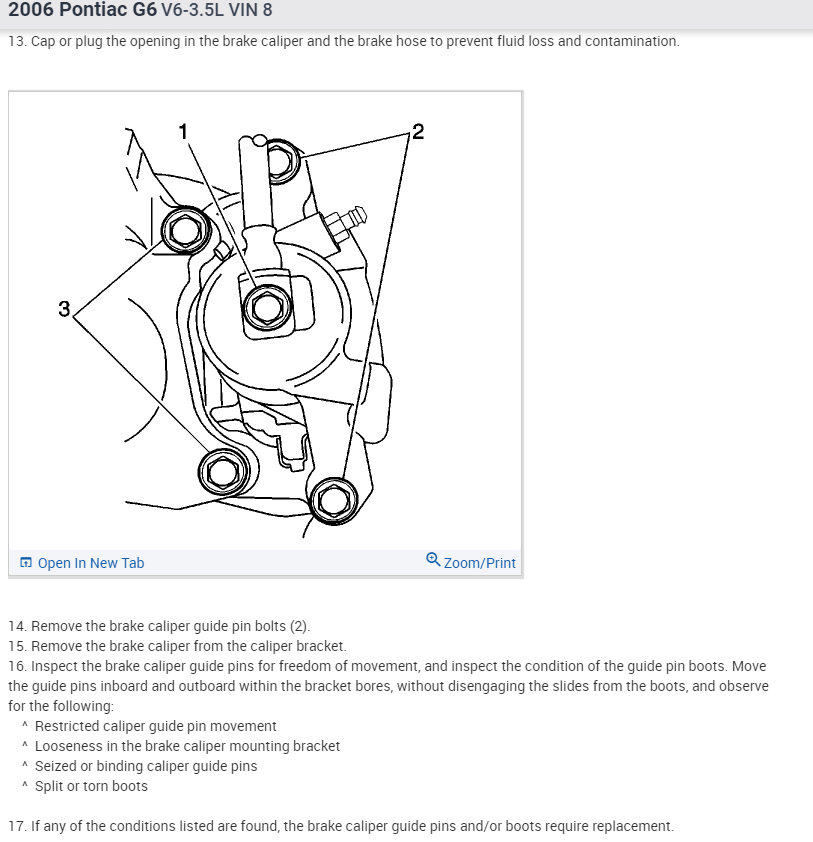 2006 Pontiac G6 V6-3.5L VIN 8

13. Cap or plug the opening in the brake caliper and the brake hose to prevent fluid loss and contamination.

1
2
3

Open In New Tab
Zoom/Print

14. Remove the brake caliper guide pin bolts (2).
15. Remove the brake caliper from the caliper bracket.
16. Inspect the brake caliper guide pins for freedom of movement, and inspect the condition of the guide pin boots. Move the guide pins inboard and outboard within the bracket bores, without disengaging the slides from the boots, and observe for the following:
^ Restricted caliper guide pin movement
^ Looseness in the brake caliper mounting bracket
^ Seized or binding caliper guide pins
^ Split or torn boots

17. If any of the conditions listed are found, the brake caliper guide pins and/or boots require replacement.