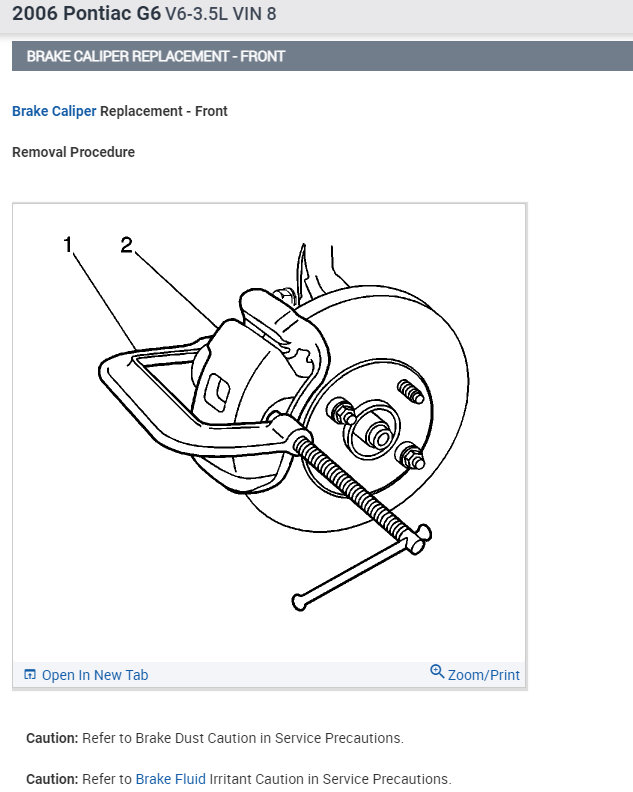 2006 Pontiac G6 V6-3.5L VIN 8

BRAKE CALIPER REPLACEMENT - FRONT

Brake Caliper Replacement - Front

Removal Procedure

1
2

Open In New Tab
Zoom/Print

Caution: Refer to Brake Dust Caution in Service Precautions.

Caution: Refer to Brake Fluid Irritant Caution in Service Precautions.