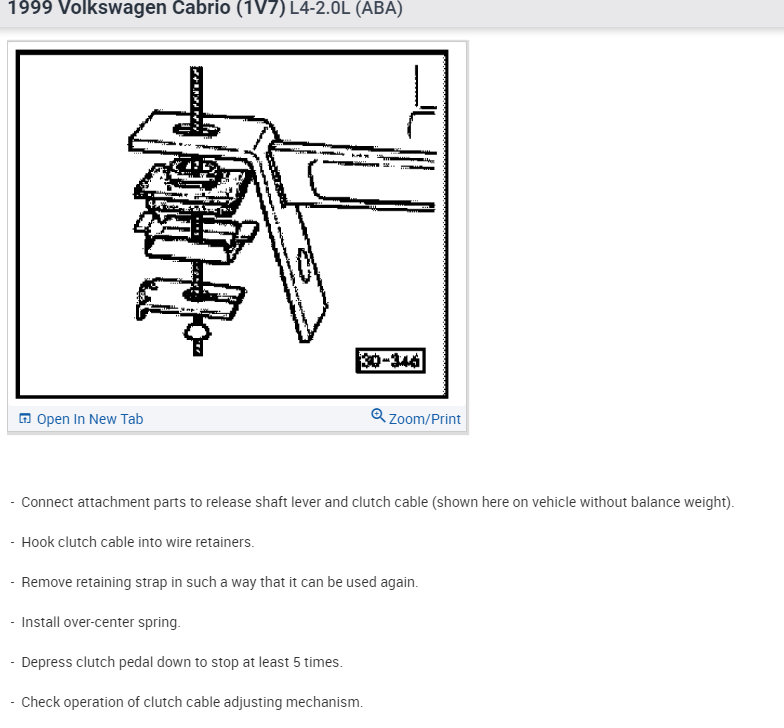 1999 Volkswagen Cabrio (1V7) L4-2.0L (ABA)

30-346

Open In New Tab

Zoom/Print

- Connect attachment parts to release shaft lever and clutch cable (shown here on vehicle without balance weight).

- Hook clutch cable into wire retainers.

- Remove retaining strap in such a way that it can be used again.

- Install over-center spring.

- Depress clutch pedal down to stop at least 5 times.

- Check operation of clutch cable adjusting mechanism.