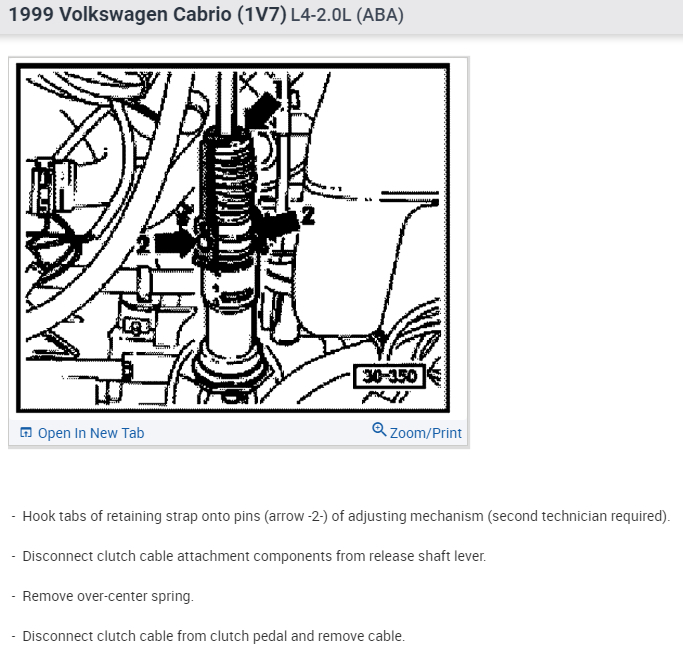 1999 Volkswagen Cabrio (1V7) L4-2.0L (ABA)

1

2

2

30-350

Open In New Tab

Zoom/Print

- Hook tabs of retaining strap onto pins (arrow -2-) of adjusting mechanism (second technician required).

- Disconnect clutch cable attachment components from release shaft lever.

- Remove over-center spring.

- Disconnect clutch cable from clutch pedal and remove cable.