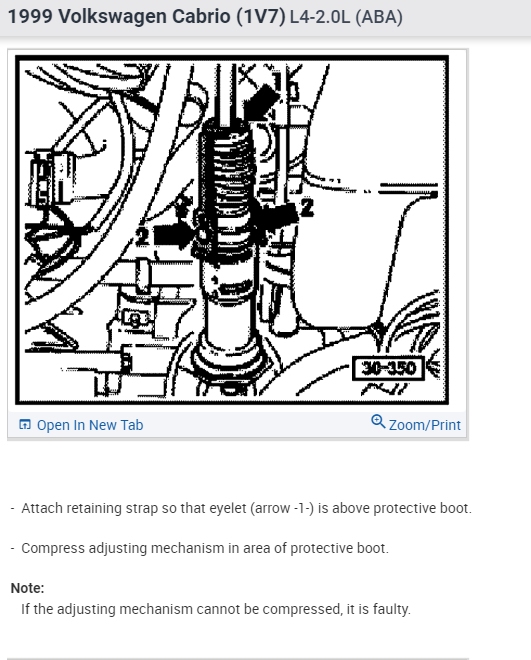 1999 Volkswagen Cabrio (1V7) L4-2.0L (ABA)

1

2

2

30-350

Open In New Tab

Zoom/Print

- Attach retaining strap so that eyelet (arrow -1-) is above protective boot.

- Compress adjusting mechanism in area of protective boot.

Note:
If the adjusting mechanism cannot be compressed, it is faulty.