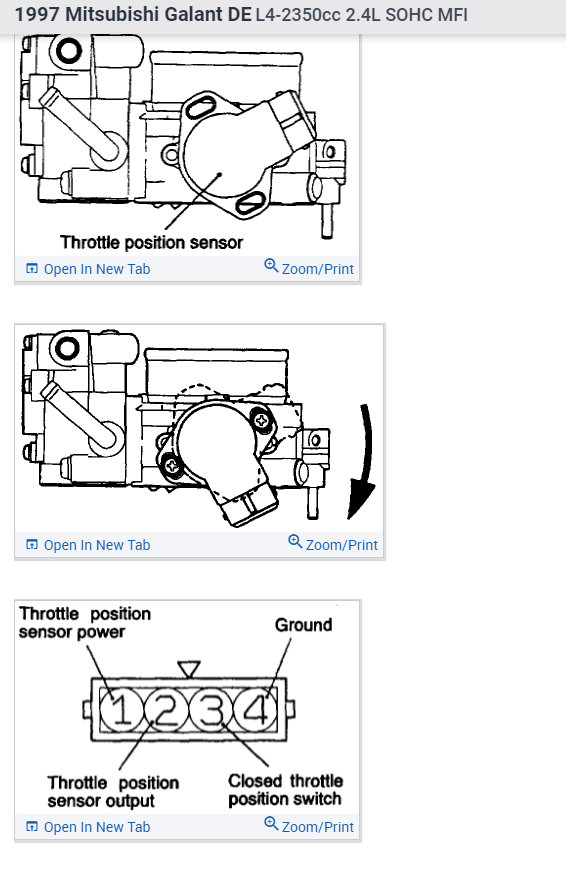 1997 Mitsubishi Galant DE L4-2350cc 2.4L SOHC MFI

Throttle position sensor

Open In New Tab

Zoom/Print

Open In New Tab

Zoom/Print

Throttle position sensor power

Ground

1 2 3 4

Throttle position sensor output

Closed throttle position switch

Open In New Tab

Zoom/Print