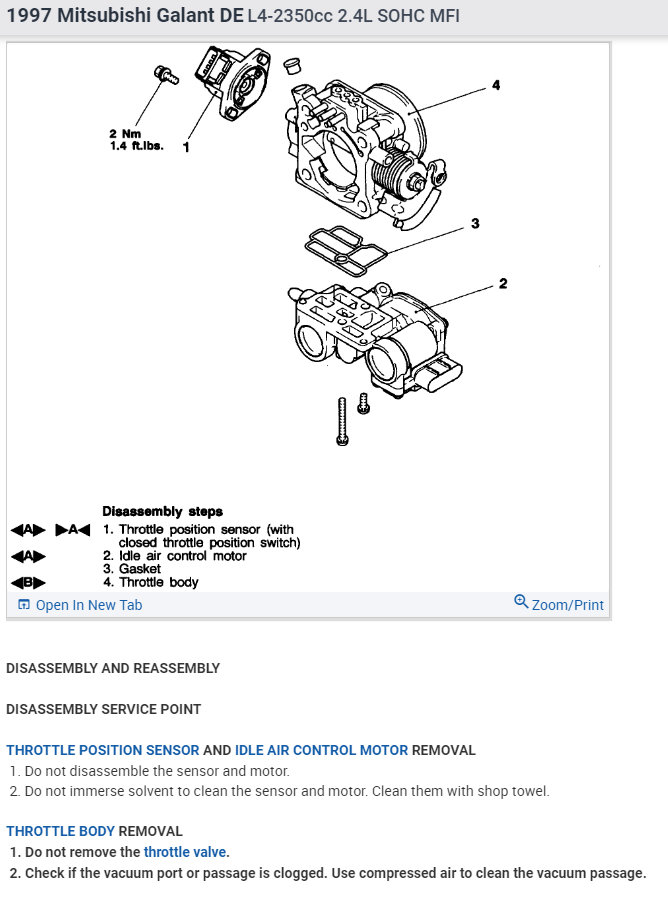 1997 Mitsubishi Galant DE L4-2350cc 2.4L SOHC MFI

2 Nm
1.4 ft.lbs.
1
4
3
2

Disassembly steps
◀A▶ ▶A◀ 1. Throttle position sensor (with closed throttle position switch)
◀A▶ 2. Idle air control motor
3. Gasket
◀B▶ 4. Throttle body

Open In New Tab
Zoom/Print

DISASSEMBLY AND REASSEMBLY

DISASSEMBLY SERVICE POINT

THROTTLE POSITION SENSOR AND IDLE AIR CONTROL MOTOR REMOVAL
1. Do not disassemble the sensor and motor.
2. Do not immerse solvent to clean the sensor and motor. Clean them with shop towel.

THROTTLE BODY REMOVAL
1. Do not remove the throttle valve.
2. Check if the vacuum port or passage is clogged. Use compressed air to clean the vacuum passage.