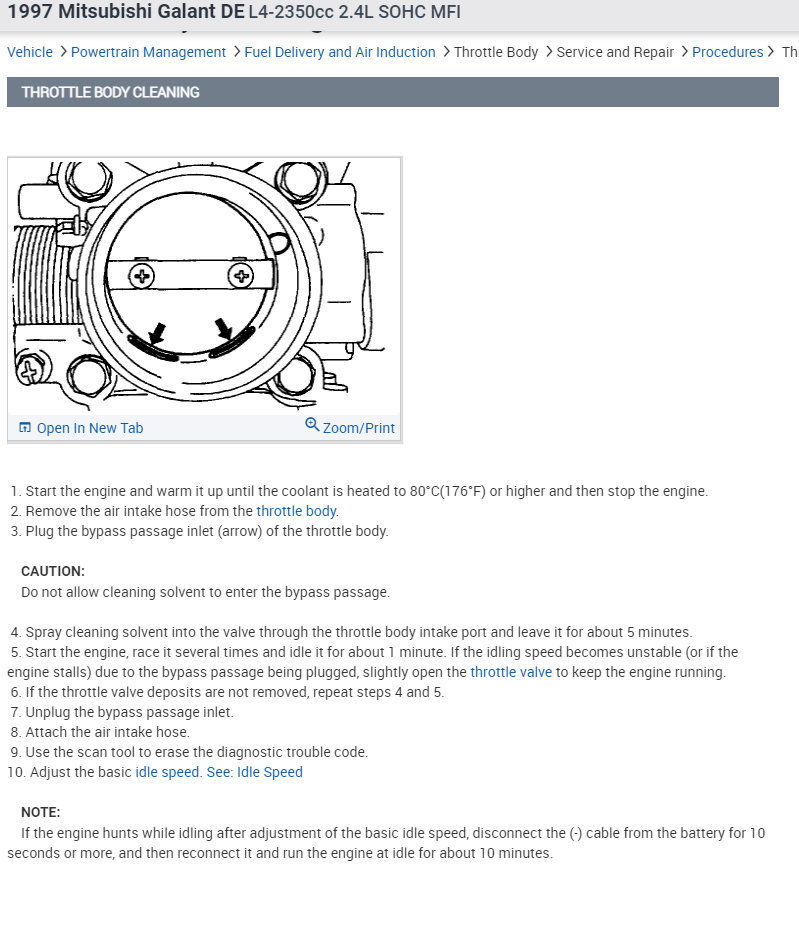 1997 Mitsubishi Galant DE L4-2350cc 2.4L SOHC MFI

Vehicle > Powertrain Management > Fuel Delivery and Air Induction > Throttle Body > Service and Repair > Procedures > Th

THROTTLE BODY CLEANING

Open In New Tab
Zoom/Print

1. Start the engine and warm it up until the coolant is heated to 80°C(176°F) or higher and then stop the engine.
2. Remove the air intake hose from the throttle body.
3. Plug the bypass passage inlet (arrow) of the throttle body.

CAUTION:
Do not allow cleaning solvent to enter the bypass passage.

4. Spray cleaning solvent into the valve through the throttle body intake port and leave it for about 5 minutes.
5. Start the engine, race it several times and idle it for about 1 minute. If the idling speed becomes unstable (or if the engine stalls) due to the bypass passage being plugged, slightly open the throttle valve to keep the engine running.
6. If the throttle valve deposits are not removed, repeat steps 4 and 5.
7. Unplug the bypass passage inlet.
8. Attach the air intake hose.
9. Use the scan tool to erase the diagnostic trouble code.
10. Adjust the basic idle speed. See: Idle Speed

NOTE:
If the engine hunts while idling after adjustment of the basic idle speed, disconnect the (-) cable from the battery for 10 seconds or more, and then reconnect it and run the engine at idle for about 10 minutes.