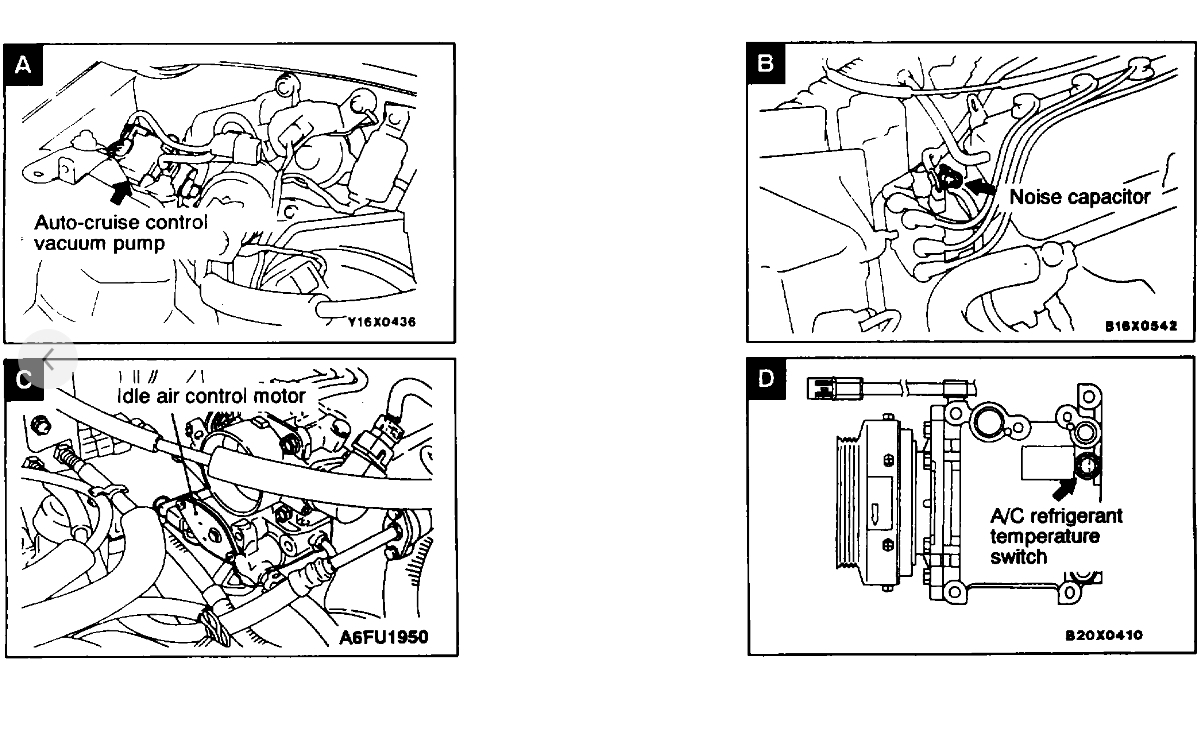 A

Auto-cruise control vacuum pump

Y16X0436

B

Noise capacitor

B16X0542

C

Idle air control motor

A6FU1950

D

A/C refrigerant temperature switch

B20X0410