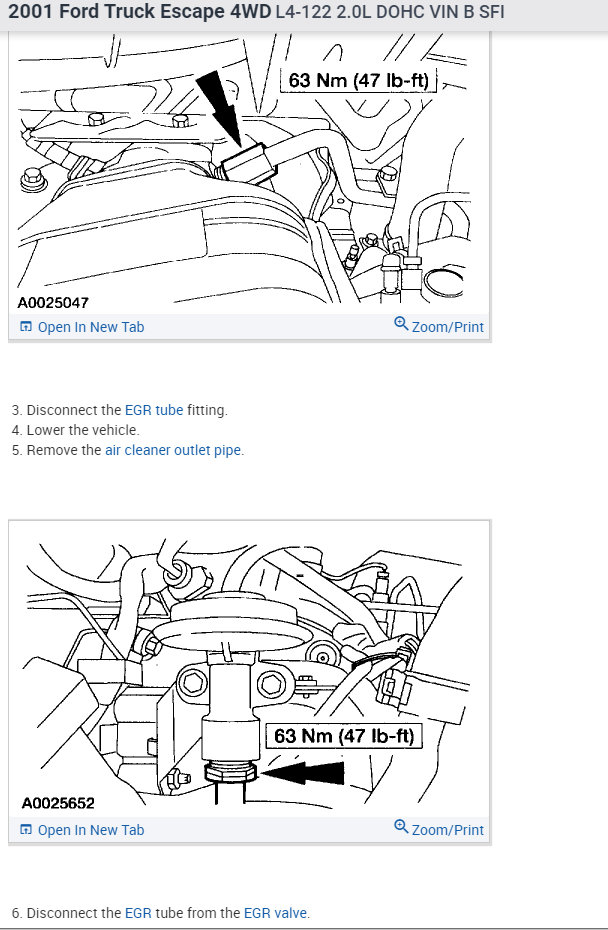 2001 Ford Truck Escape 4WD L4-122 2.0L DOHC VIN B SFI

63 Nm (47 lb-ft)

A0025047

Open In New Tab

Zoom/Print

3. Disconnect the EGR tube fitting.
4. Lower the vehicle.
5. Remove the air cleaner outlet pipe.

63 Nm (47 lb-ft)

A0025652

Open In New Tab

Zoom/Print

6. Disconnect the EGR tube from the EGR valve.