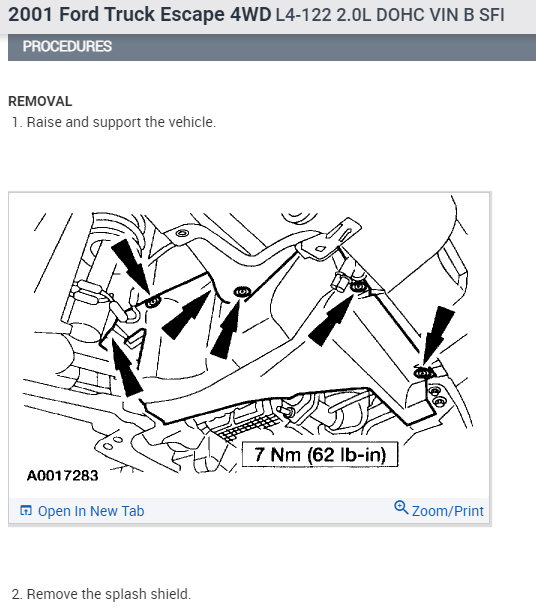 2001 Ford Truck Escape 4WD L4-122 2.0L DOHC VIN B SFI

PROCEDURES

REMOVAL

1. Raise and support the vehicle.

7 Nm (62 lb-in)

A0017283

Open In New Tab

Zoom/Print

2. Remove the splash shield.