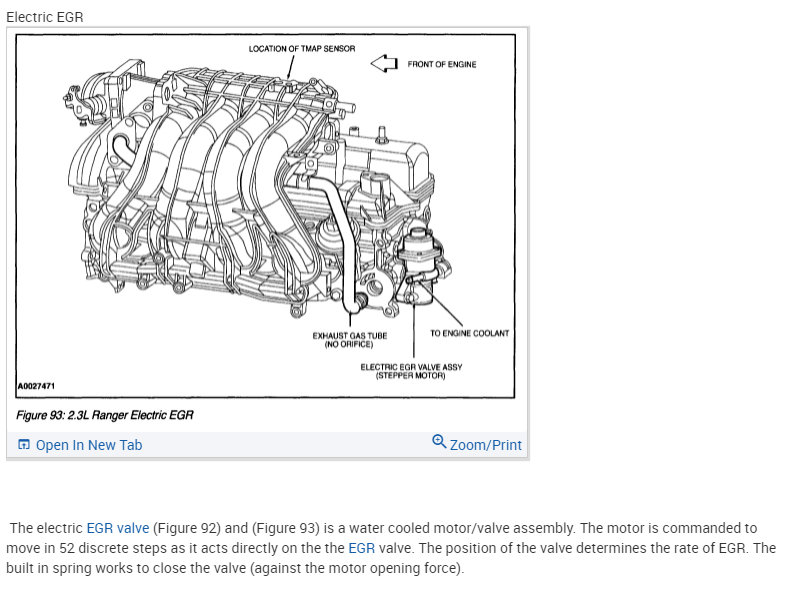 Electric EGR

LOCATION OF TMAP SENSOR

FRONT OF ENGINE

EXHAUST GAS TUBE (NO ORIFICE)

TO ENGINE COOLANT

ELECTRIC EGR VALVE ASSY (STEPPER MOTOR)

A0027471

Figure 93: 2.3L Ranger Electric EGR

Open In New Tab

Zoom/Print

The electric EGR valve (Figure 92) and (Figure 93) is a water cooled motor/valve assembly. The motor is commanded to move in 52 discrete steps as it acts directly on the the EGR valve. The position of the valve determines the rate of EGR. The built in spring works to close the valve (against the motor opening force).