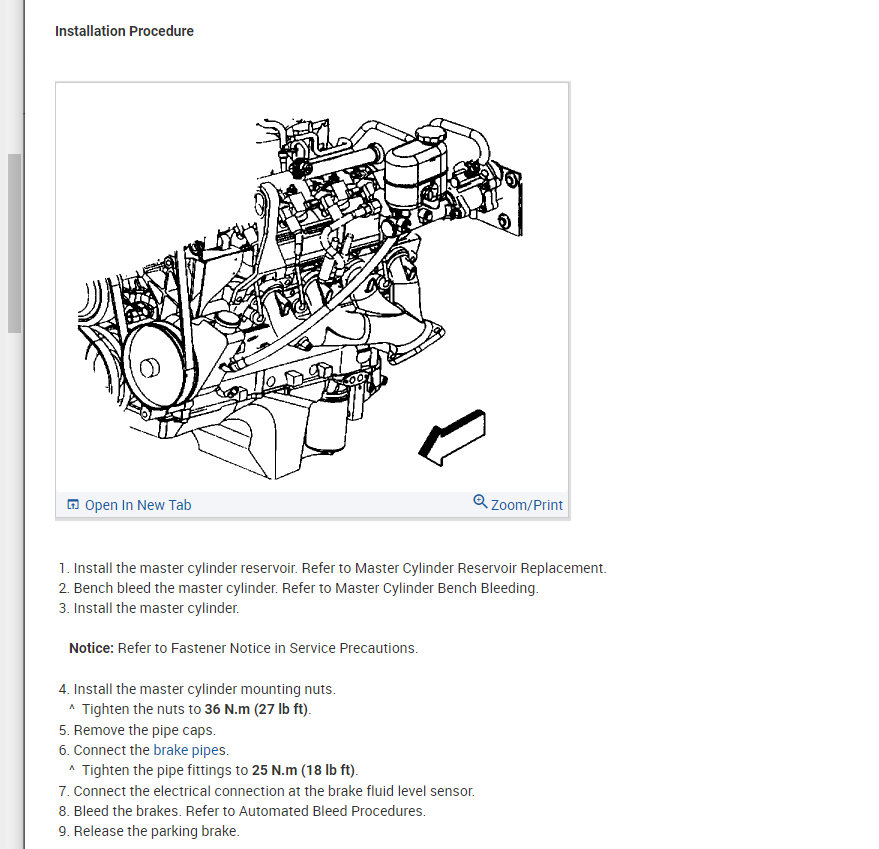 Installation Procedure

Open In New Tab

Zoom/Print

1. Install the master cylinder reservoir. Refer to Master Cylinder Reservoir Replacement.
2. Bench bleed the master cylinder. Refer to Master Cylinder Bench Bleeding.
3. Install the master cylinder.

Notice: Refer to Fastener Notice in Service Precautions.

4. Install the master cylinder mounting nuts.
^ Tighten the nuts to 36 N.m (27 lb ft).
5. Remove the pipe caps.
6. Connect the brake pipes.
^ Tighten the pipe fittings to 25 N.m (18 lb ft).
7. Connect the electrical connection at the brake fluid level sensor.
8. Bleed the brakes. Refer to Automated Bleed Procedures.
9. Release the parking brake.