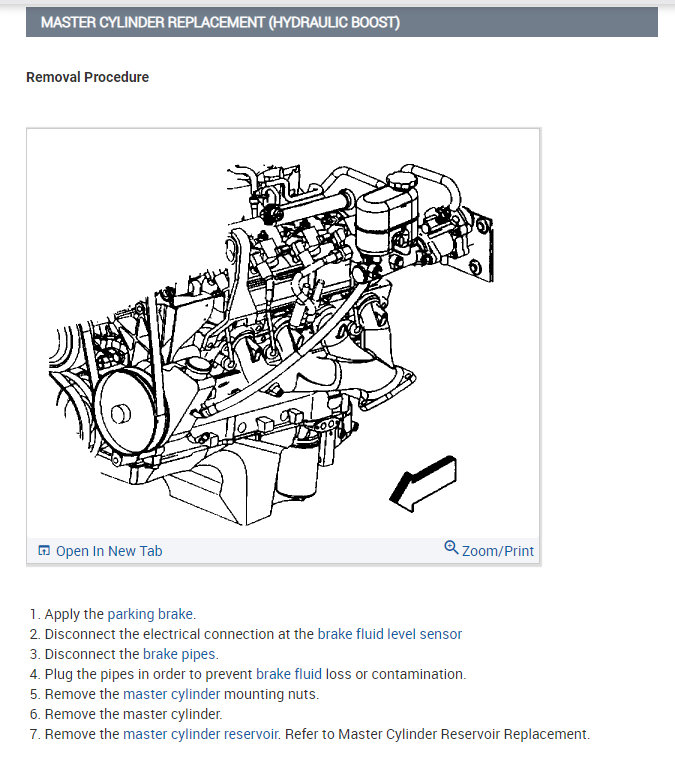 MASTER CYLINDER REPLACEMENT (HYDRAULIC BOOST)

Removal Procedure

Open In New Tab

Zoom/Print

1. Apply the parking brake.
2. Disconnect the electrical connection at the brake fluid level sensor
3. Disconnect the brake pipes.
4. Plug the pipes in order to prevent brake fluid loss or contamination.
5. Remove the master cylinder mounting nuts.
6. Remove the master cylinder.
7. Remove the master cylinder reservoir. Refer to Master Cylinder Reservoir Replacement.