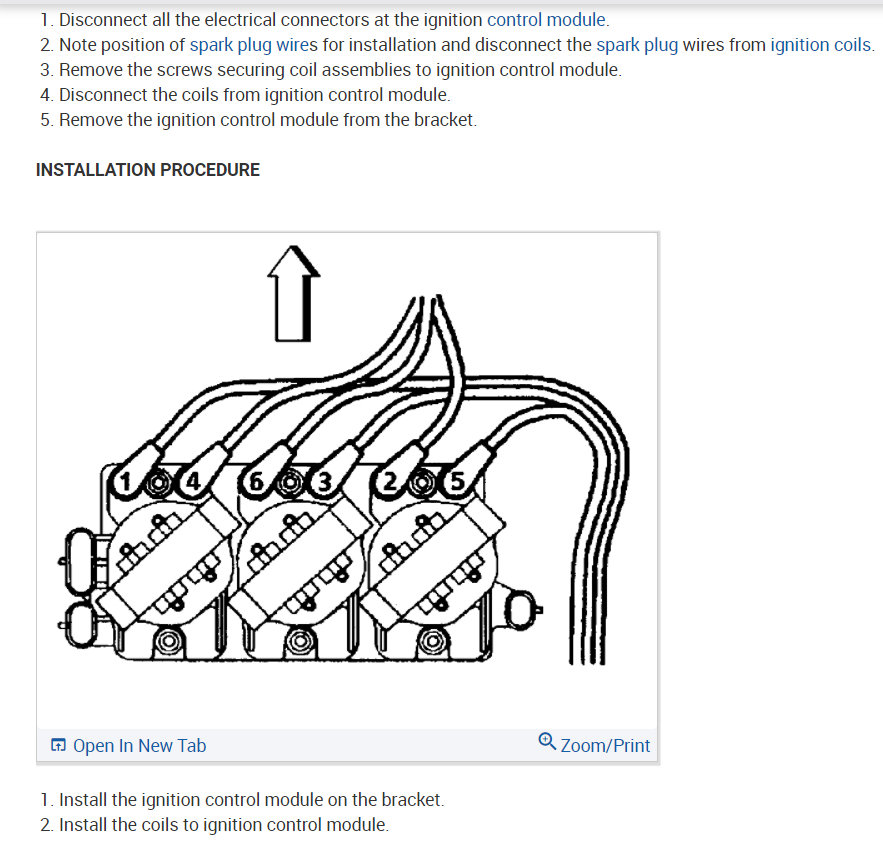 1. Disconnect all the electrical connectors at the ignition control module.
2. Note position of spark plug wires for installation and disconnect the spark plug wires from ignition coils.
3. Remove the screws securing coil assemblies to ignition control module.
4. Disconnect the coils from ignition control module.
5. Remove the ignition control module from the bracket.

INSTALLATION PROCEDURE

1 4 6 3 2 5

Open In New Tab

Zoom/Print

1. Install the ignition control module on the bracket.
2. Install the coils to ignition control module.