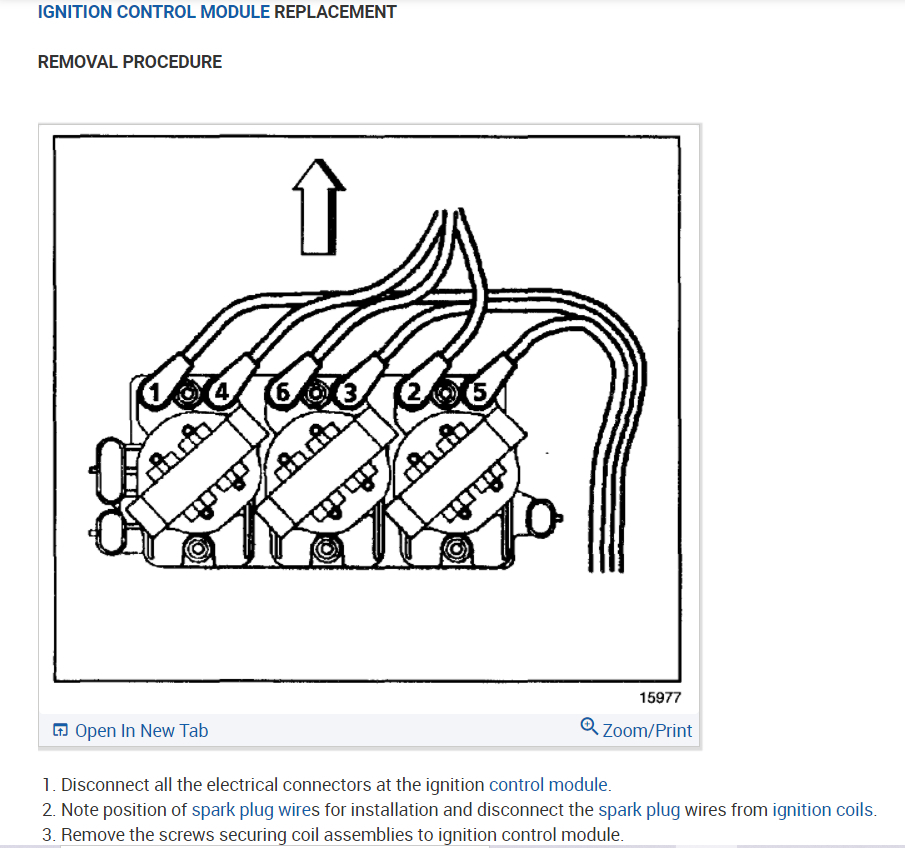 IGNITION CONTROL MODULE REPLACEMENT

REMOVAL PROCEDURE

1 4 6 3 2 5

15977

Open In New Tab

Zoom/Print

1. Disconnect all the electrical connectors at the ignition control module.
2. Note position of spark plug wires for installation and disconnect the spark plug wires from ignition coils.
3. Remove the screws securing coil assemblies to ignition control module.