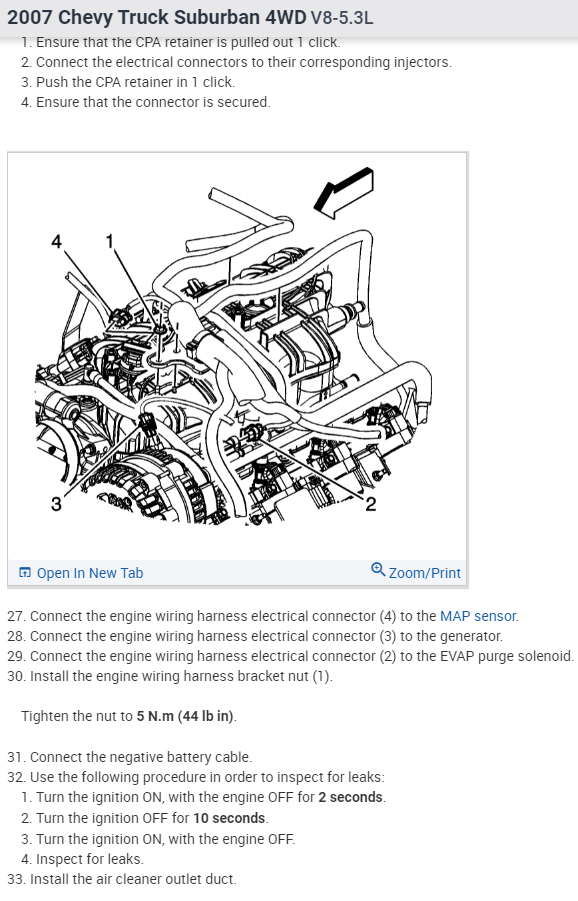 2007 Chevy Truck Suburban 4WD V8-5.3L

1. Ensure that the CPA retainer is pulled out 1 click.
2. Connect the electrical connectors to their corresponding injectors.
3. Push the CPA retainer in 1 click.
4. Ensure that the connector is secured.

4
1
3
2

Open In New Tab
Zoom/Print

27. Connect the engine wiring harness electrical connector (4) to the MAP sensor.
28. Connect the engine wiring harness electrical connector (3) to the generator.
29. Connect the engine wiring harness electrical connector (2) to the EVAP purge solenoid.
30. Install the engine wiring harness bracket nut (1).

Tighten the nut to 5 N.m (44 lb in).

31. Connect the negative battery cable.
32. Use the following procedure in order to inspect for leaks:
1. Turn the ignition ON, with the engine OFF for 2 seconds.
2. Turn the ignition OFF for 10 seconds.
3. Turn the ignition ON, with the engine OFF.
4. Inspect for leaks.
33. Install the air cleaner outlet duct.