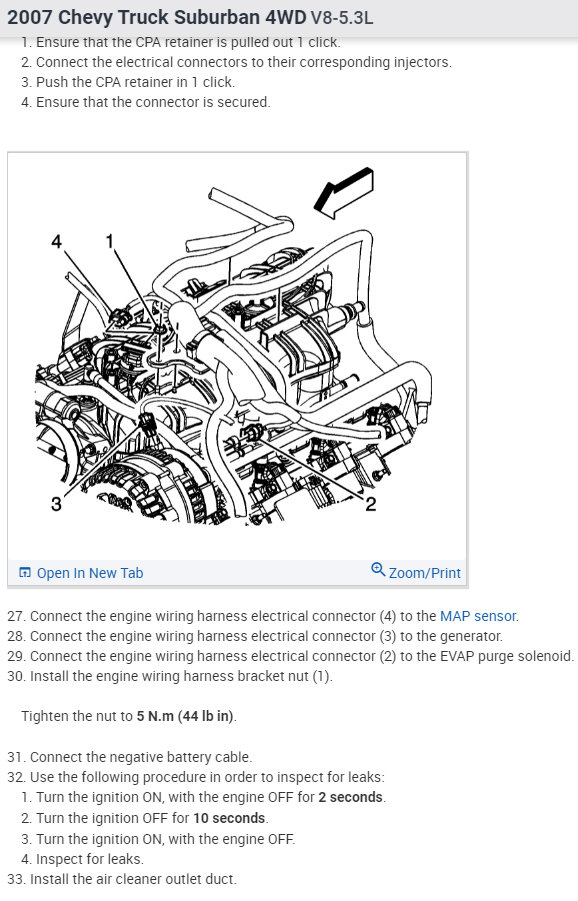 2007 Chevy Truck Suburban 4WD V8-5.3L

1. Ensure that the CPA retainer is pulled out 1 click.
2. Connect the electrical connectors to their corresponding injectors.
3. Push the CPA retainer in 1 click.
4. Ensure that the connector is secured.

4
1
3
2

Open In New Tab
Zoom/Print

27. Connect the engine wiring harness electrical connector (4) to the MAP sensor.
28. Connect the engine wiring harness electrical connector (3) to the generator.
29. Connect the engine wiring harness electrical connector (2) to the EVAP purge solenoid.
30. Install the engine wiring harness bracket nut (1).

Tighten the nut to 5 N.m (44 lb in).

31. Connect the negative battery cable.
32. Use the following procedure in order to inspect for leaks:
1. Turn the ignition ON, with the engine OFF for 2 seconds.
2. Turn the ignition OFF for 10 seconds.
3. Turn the ignition ON, with the engine OFF.
4. Inspect for leaks.
33. Install the air cleaner outlet duct.