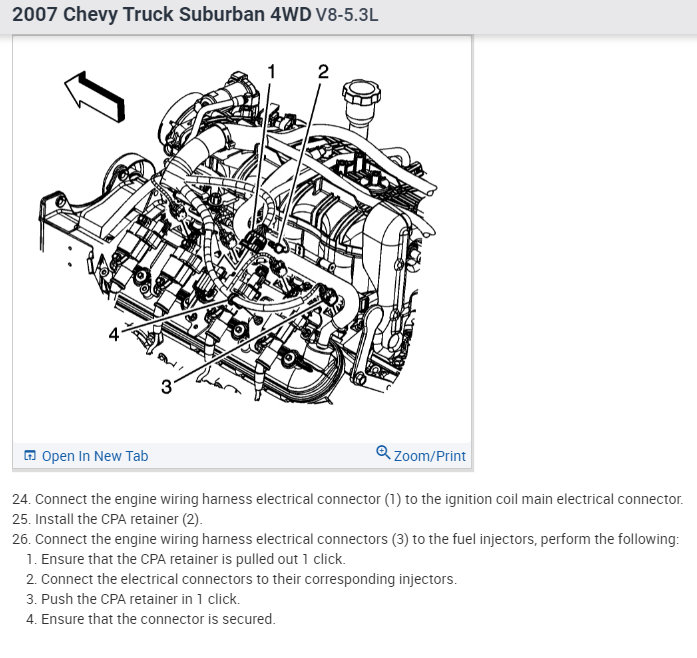 2007 Chevy Truck Suburban 4WD V8-5.3L

1
2
4
3

Open In New Tab
Zoom/Print

24. Connect the engine wiring harness electrical connector (1) to the ignition coil main electrical connector.
25. Install the CPA retainer (2).
26. Connect the engine wiring harness electrical connectors (3) to the fuel injectors, perform the following:
1. Ensure that the CPA retainer is pulled out 1 click.
2. Connect the electrical connectors to their corresponding injectors.
3. Push the CPA retainer in 1 click.
4. Ensure that the connector is secured.