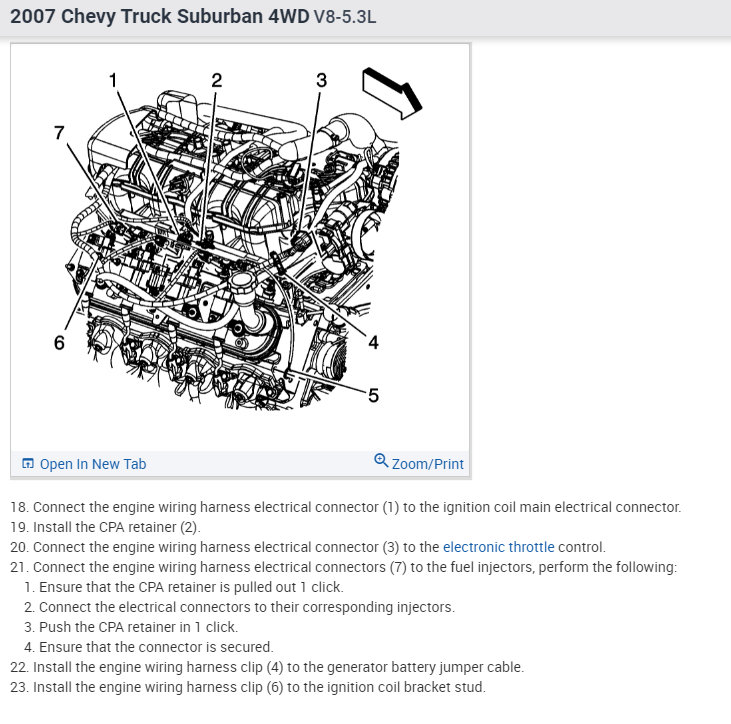 2007 Chevy Truck Suburban 4WD V8-5.3L

1
2
3
7
6
4
5

Open In New Tab
Zoom/Print

18. Connect the engine wiring harness electrical connector (1) to the ignition coil main electrical connector.
19. Install the CPA retainer (2).
20. Connect the engine wiring harness electrical connector (3) to the electronic throttle control.
21. Connect the engine wiring harness electrical connectors (7) to the fuel injectors, perform the following:
1. Ensure that the CPA retainer is pulled out 1 click.
2. Connect the electrical connectors to their corresponding injectors.
3. Push the CPA retainer in 1 click.
4. Ensure that the connector is secured.
22. Install the engine wiring harness clip (4) to the generator battery jumper cable.
23. Install the engine wiring harness clip (6) to the ignition coil bracket stud.