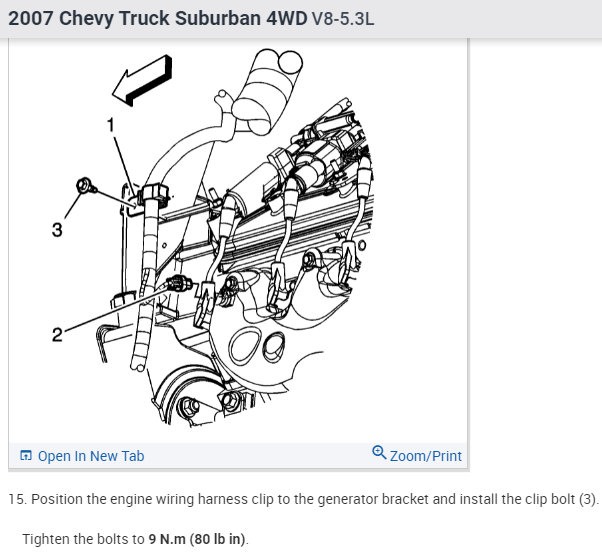 2007 Chevy Truck Suburban 4WD V8-5.3L

1

3

2

Open In New Tab

Zoom/Print

15. Position the engine wiring harness clip to the generator bracket and install the clip bolt (3).

Tighten the bolts to 9 N.m (80 lb in).