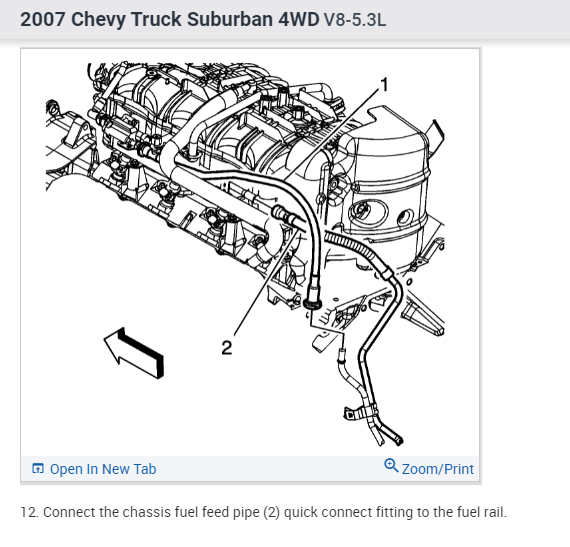 2007 Chevy Truck Suburban 4WD V8-5.3L

1

2

Open In New Tab

Zoom/Print

12. Connect the chassis fuel feed pipe (2) quick connect fitting to the fuel rail.