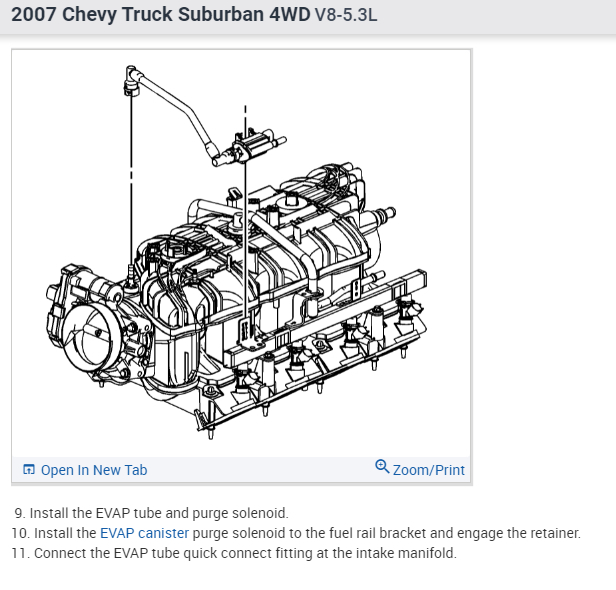 2007 Chevy Truck Suburban 4WD V8-5.3L

Open In New Tab

Zoom/Print

9. Install the EVAP tube and purge solenoid.
10. Install the EVAP canister purge solenoid to the fuel rail bracket and engage the retainer.
11. Connect the EVAP tube quick connect fitting at the intake manifold.