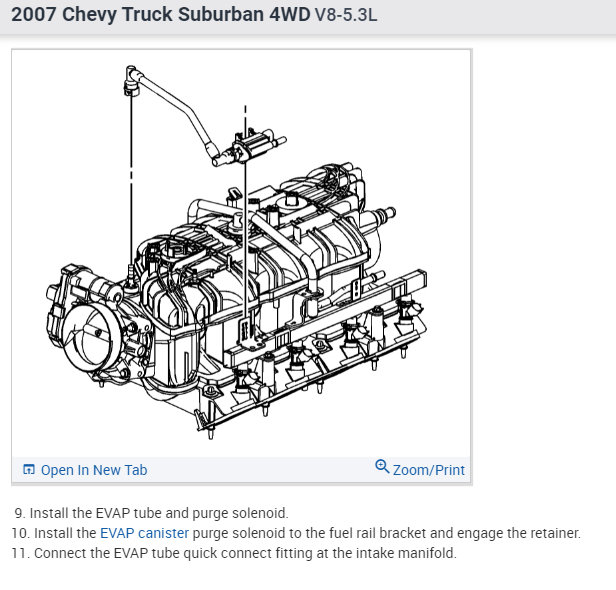 2007 Chevy Truck Suburban 4WD V8-5.3L

Open In New Tab

Zoom/Print

9. Install the EVAP tube and purge solenoid.
10. Install the EVAP canister purge solenoid to the fuel rail bracket and engage the retainer.
11. Connect the EVAP tube quick connect fitting at the intake manifold.