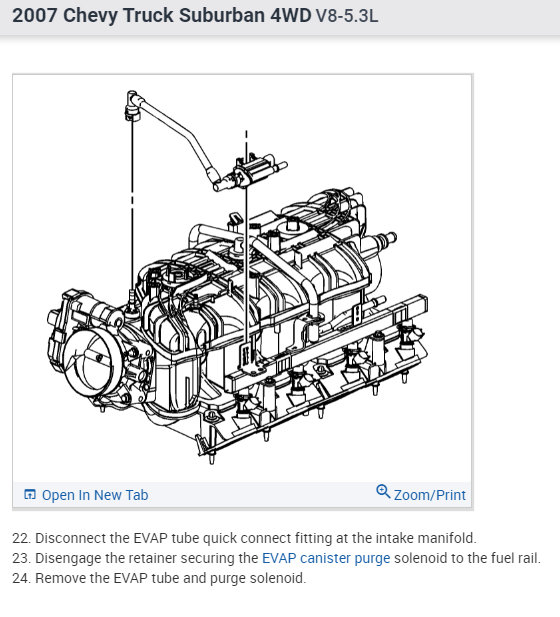 2007 Chevy Truck Suburban 4WD V8-5.3L

Open In New Tab

Zoom/Print

22. Disconnect the EVAP tube quick connect fitting at the intake manifold.
23. Disengage the retainer securing the EVAP canister purge solenoid to the fuel rail.
24. Remove the EVAP tube and purge solenoid.