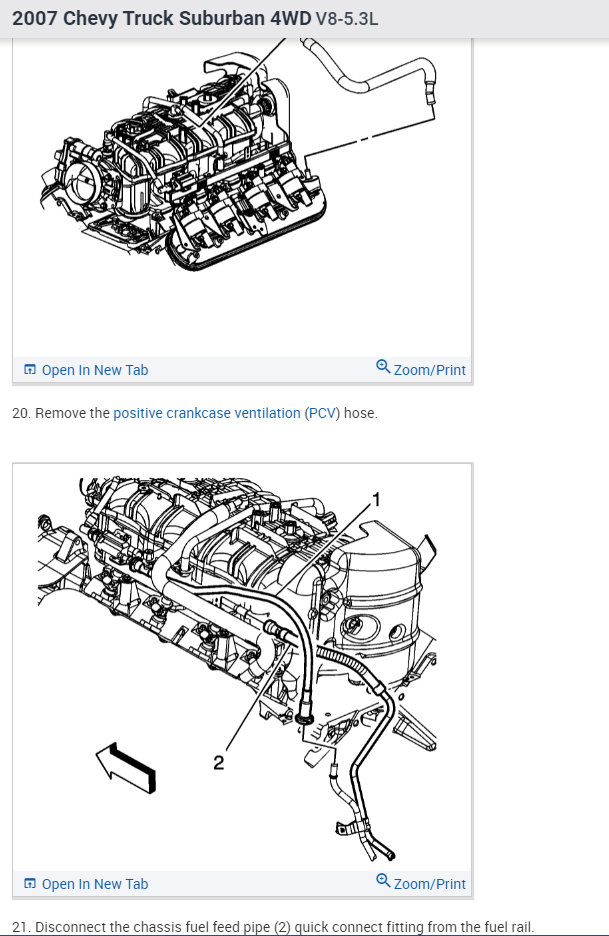 2007 Chevy Truck Suburban 4WD V8-5.3L

Open In New Tab
Zoom/Print

20. Remove the positive crankcase ventilation (PCV) hose.

1

2

Open In New Tab
Zoom/Print

21. Disconnect the chassis fuel feed pipe (2) quick connect fitting from the fuel rail.