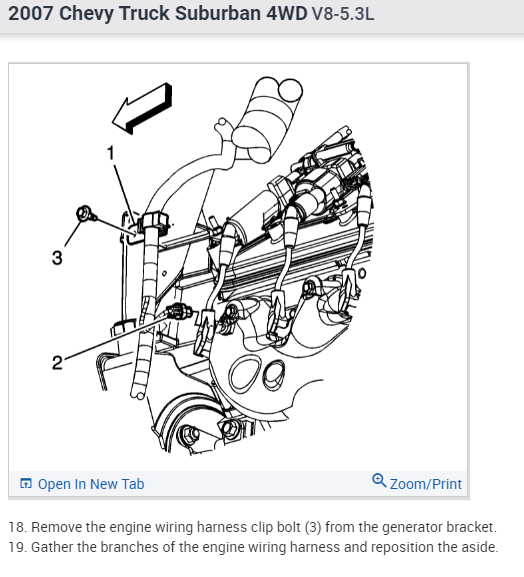 2007 Chevy Truck Suburban 4WD V8-5.3L

1

3

2

Open In New Tab

Zoom/Print

18. Remove the engine wiring harness clip bolt (3) from the generator bracket.
19. Gather the branches of the engine wiring harness and reposition the aside.