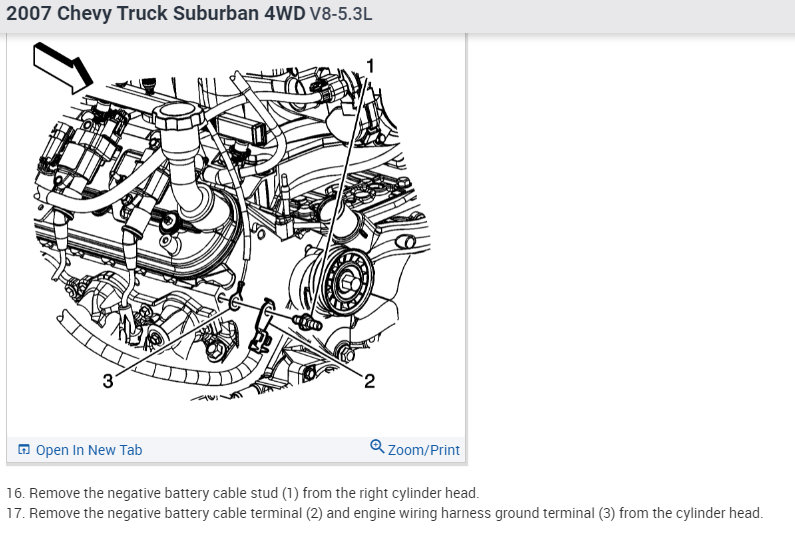 2007 Chevy Truck Suburban 4WD V8-5.3L

1

3

2

Open In New Tab

Zoom/Print

16. Remove the negative battery cable stud (1) from the right cylinder head.
17. Remove the negative battery cable terminal (2) and engine wiring harness ground terminal (3) from the cylinder head.