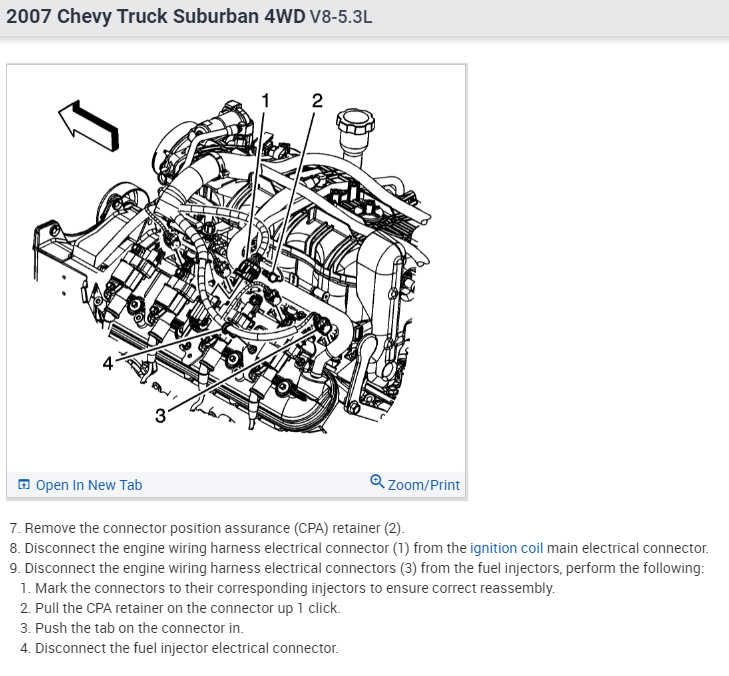 2007 Chevy Truck Suburban 4WD V8-5.3L

1
2
4
3

Open In New Tab
Zoom/Print

7. Remove the connector position assurance (CPA) retainer (2).
8. Disconnect the engine wiring harness electrical connector (1) from the ignition coil main electrical connector.
9. Disconnect the engine wiring harness electrical connectors (3) from the fuel injectors, perform the following:
1. Mark the connectors to their corresponding injectors to ensure correct reassembly.
2. Pull the CPA retainer on the connector up 1 click.
3. Push the tab on the connector in.
4. Disconnect the fuel injector electrical connector.