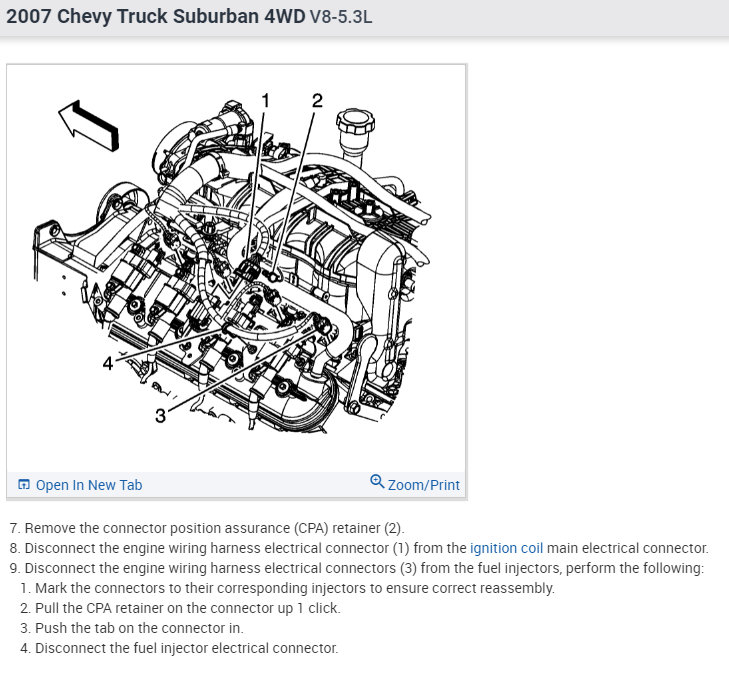 2007 Chevy Truck Suburban 4WD V8-5.3L

1
2
4
3

Open In New Tab
Zoom/Print

7. Remove the connector position assurance (CPA) retainer (2).
8. Disconnect the engine wiring harness electrical connector (1) from the ignition coil main electrical connector.
9. Disconnect the engine wiring harness electrical connectors (3) from the fuel injectors, perform the following:
1. Mark the connectors to their corresponding injectors to ensure correct reassembly.
2. Pull the CPA retainer on the connector up 1 click.
3. Push the tab on the connector in.
4. Disconnect the fuel injector electrical connector.