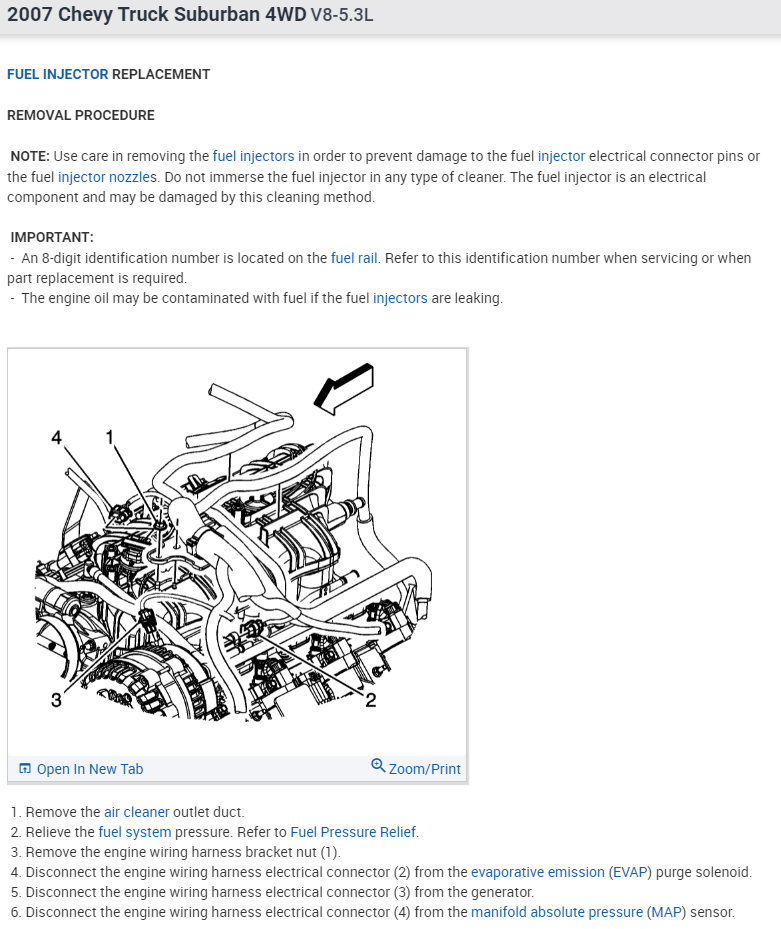 2007 Chevy Truck Suburban 4WD V8-5.3L

FUEL INJECTOR REPLACEMENT

REMOVAL PROCEDURE

NOTE: Use care in removing the fuel injectors in order to prevent damage to the fuel injector electrical connector pins or the fuel injector nozzles. Do not immerse the fuel injector in any type of cleaner. The fuel injector is an electrical component and may be damaged by this cleaning method.

IMPORTANT:
- An 8-digit identification number is located on the fuel rail. Refer to this identification number when servicing or when part replacement is required.
- The engine oil may be contaminated with fuel if the fuel injectors are leaking.

4 1

3 2

Open In New Tab Zoom/Print

1. Remove the air cleaner outlet duct.
2. Relieve the fuel system pressure. Refer to Fuel Pressure Relief.
3. Remove the engine wiring harness bracket nut (1).
4. Disconnect the engine wiring harness electrical connector (2) from the evaporative emission (EVAP) purge solenoid.
5. Disconnect the engine wiring harness electrical connector (3) from the generator.
6. Disconnect the engine wiring harness electrical connector (4) from the manifold absolute pressure (MAP) sensor.